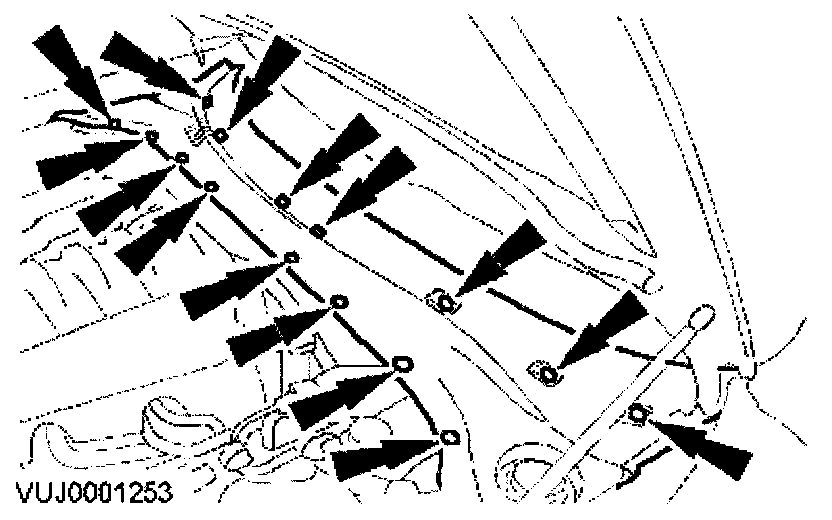 VUJ0001253