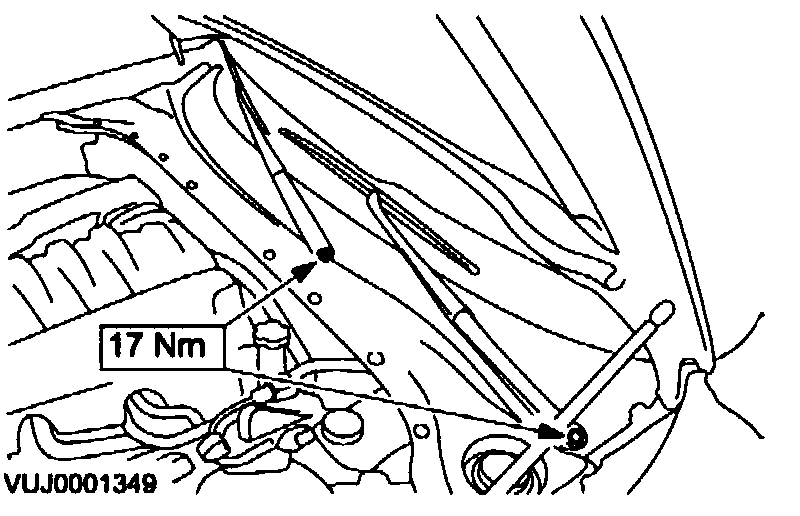 17 Nm

VUJ0001349