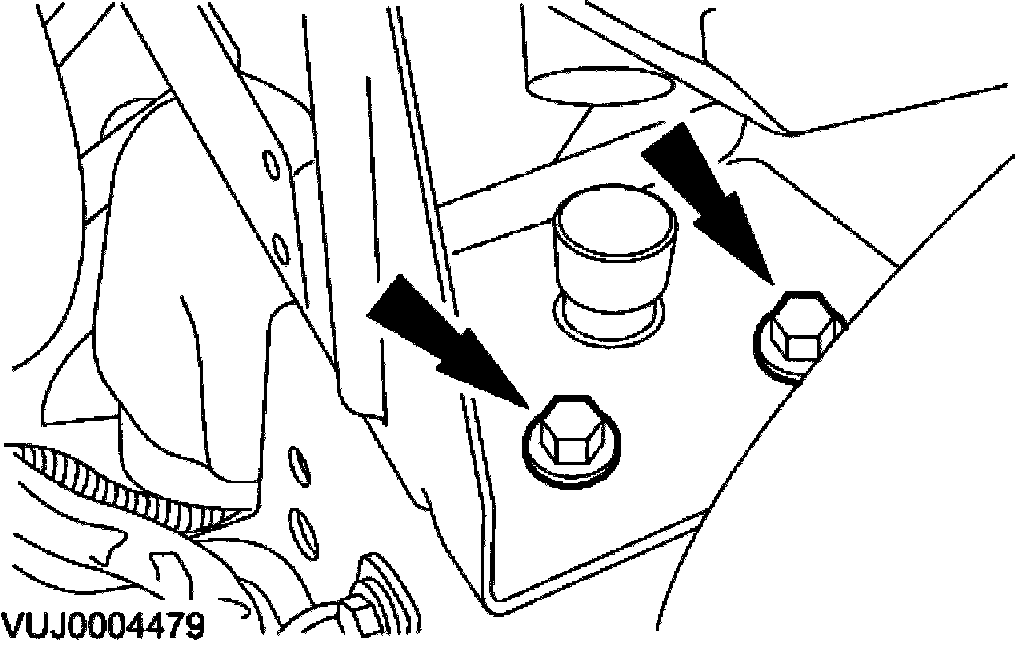 VUJ0004479