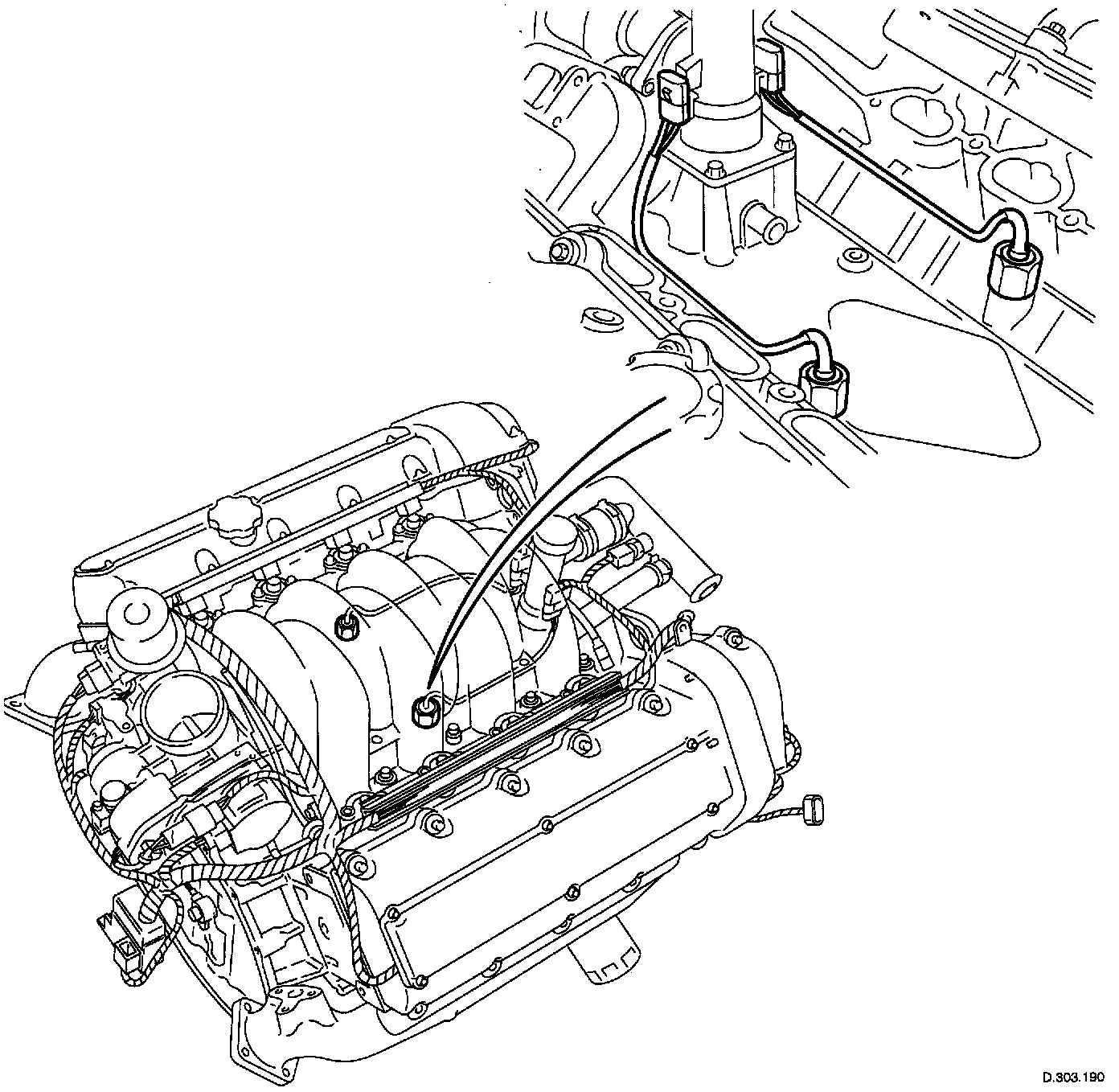 D.303.190