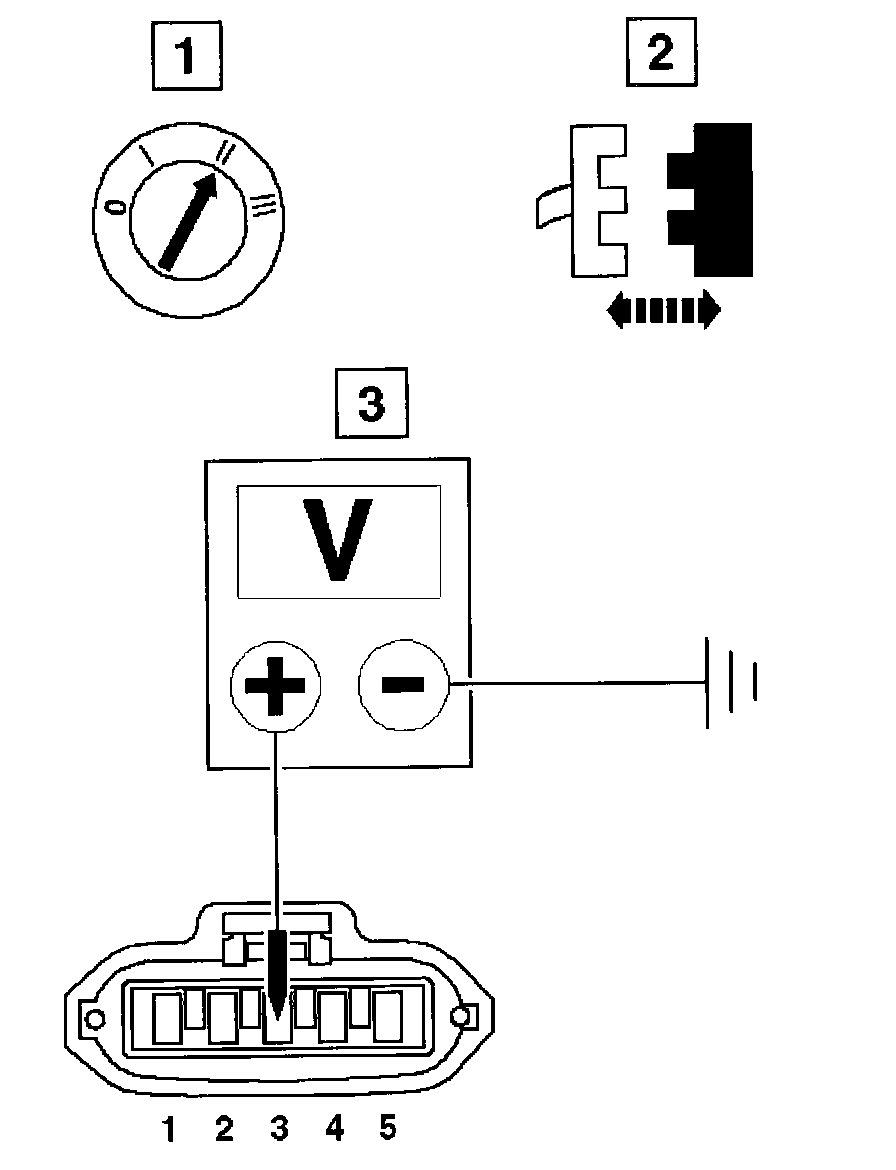 1

0 I II III

2

3

V

+ -

1 2 3 4 5