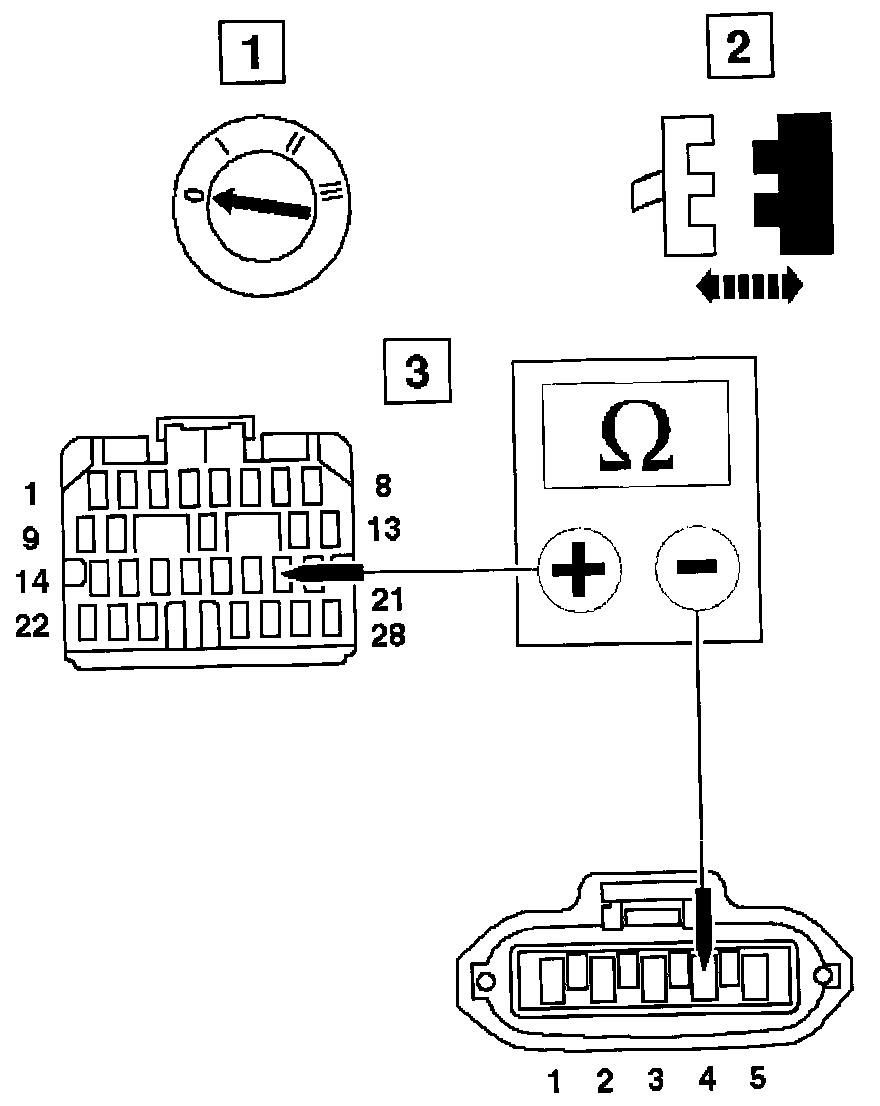 1

0 I II III

2

3

Ω

+ −

1 8
9 13
14 21
22 28

1 2 3 4 5