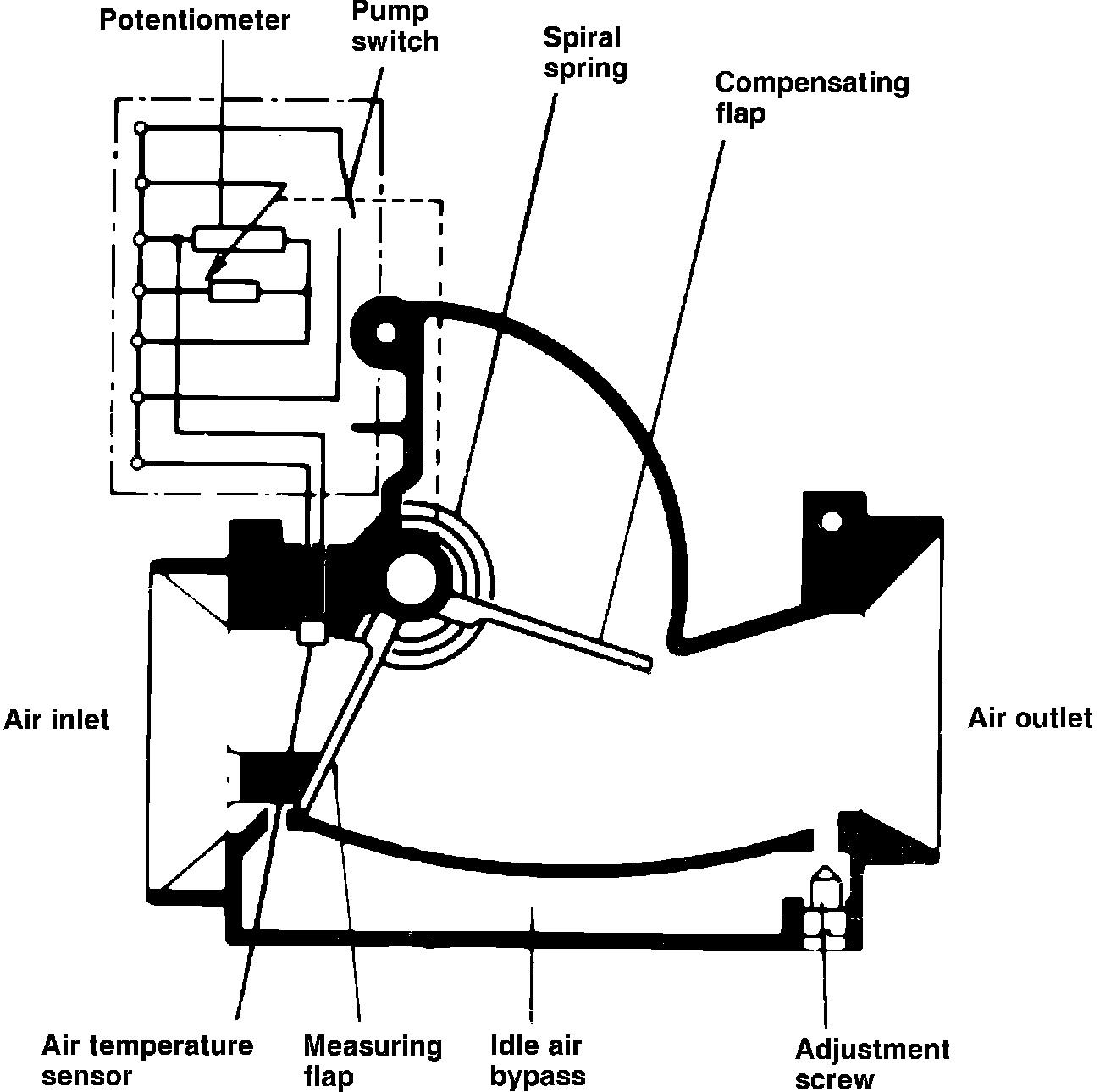 Potentiometer

Pump switch

Spiral spring

Compensating flap

Air inlet

Air outlet

Air temperature sensor

Measuring flap

Idle air bypass

Adjustment screw