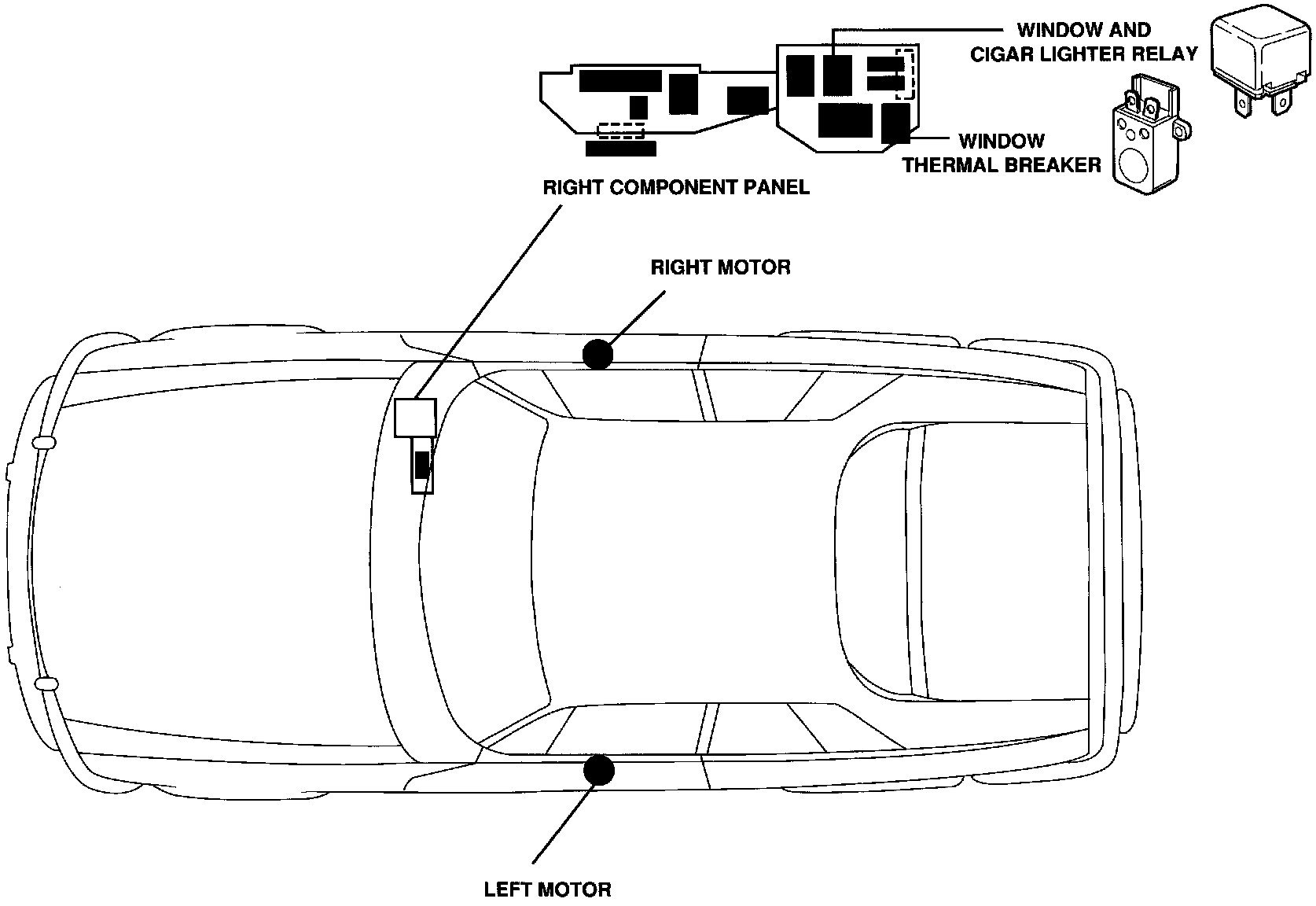 WINDOW AND
CIGAR LIGHTER RELAY

WINDOW
THERMAL BREAKER

RIGHT COMPONENT PANEL

RIGHT MOTOR

LEFT MOTOR