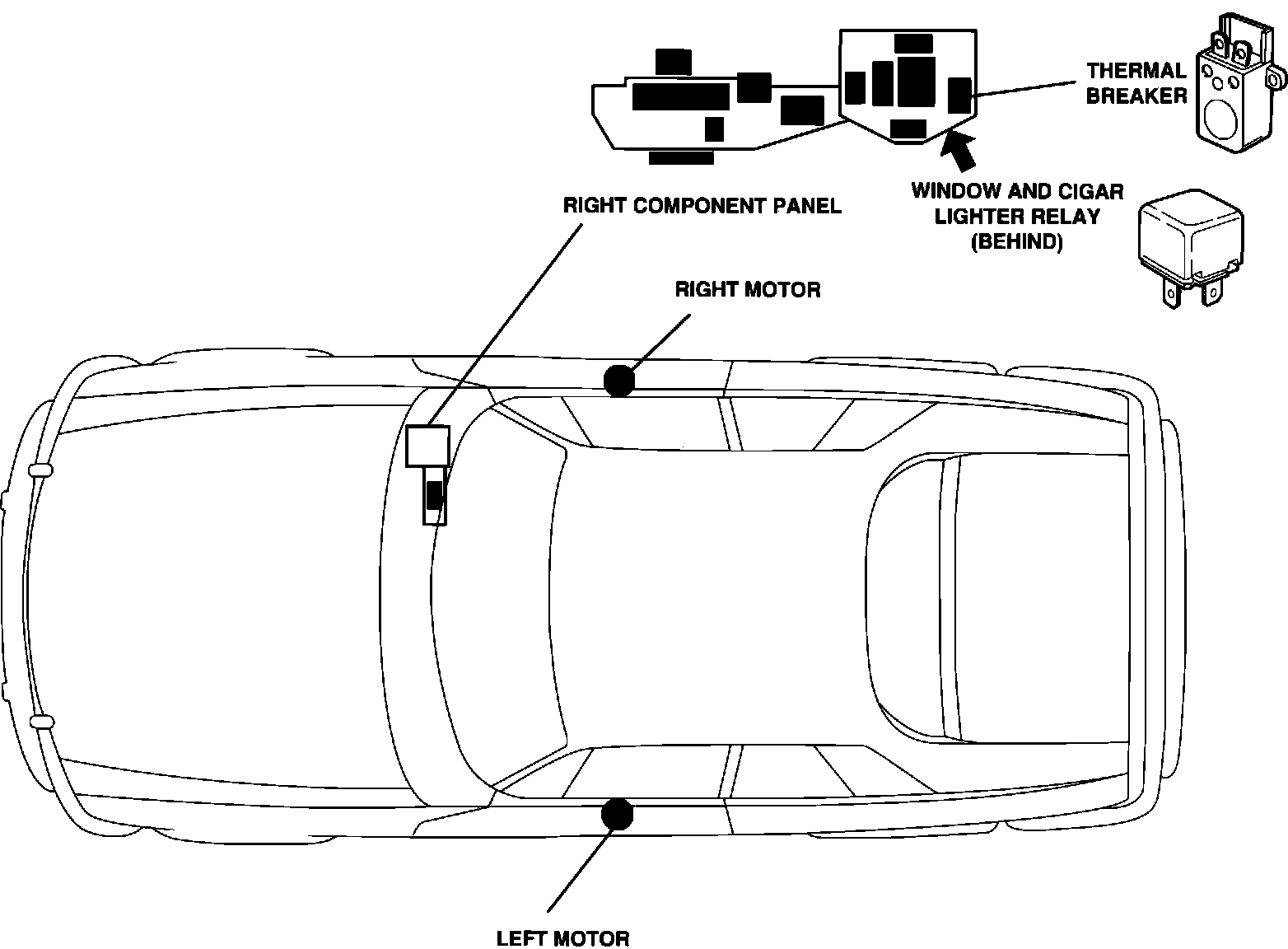 THERMAL
BREAKER

WINDOW AND CIGAR
LIGHTER RELAY
(BEHIND)

RIGHT COMPONENT PANEL

RIGHT MOTOR

LEFT MOTOR