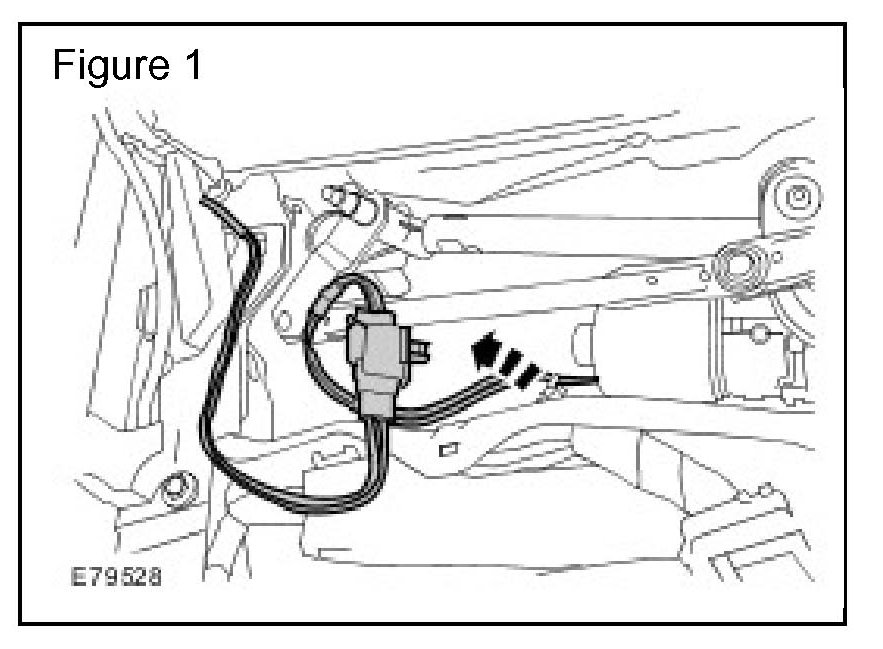 Figure 1

E79528