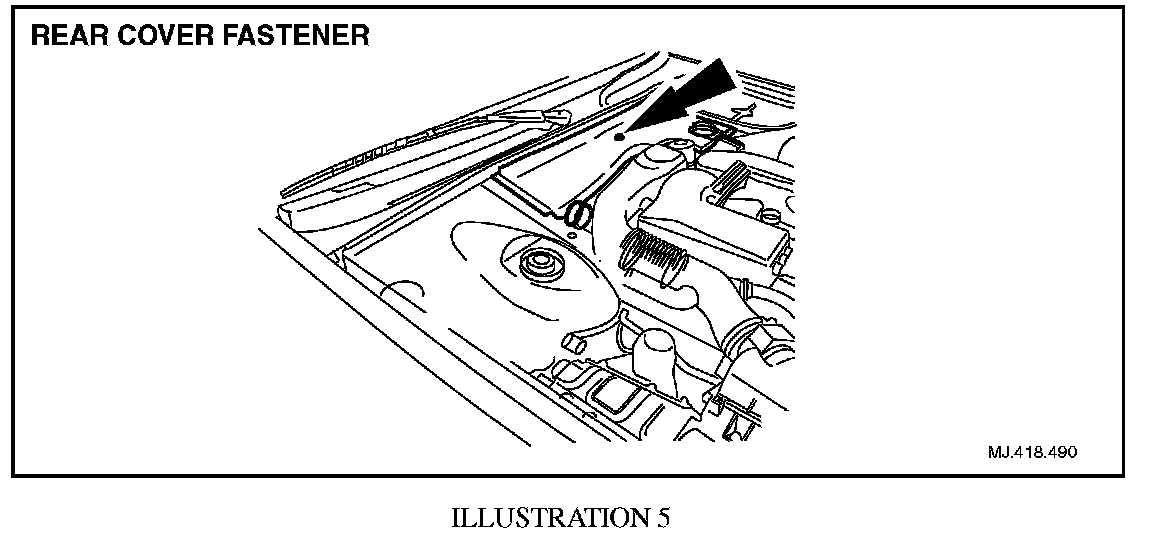 REAR COVER FASTENER

MJ.418.490

ILLUSTRATION 5