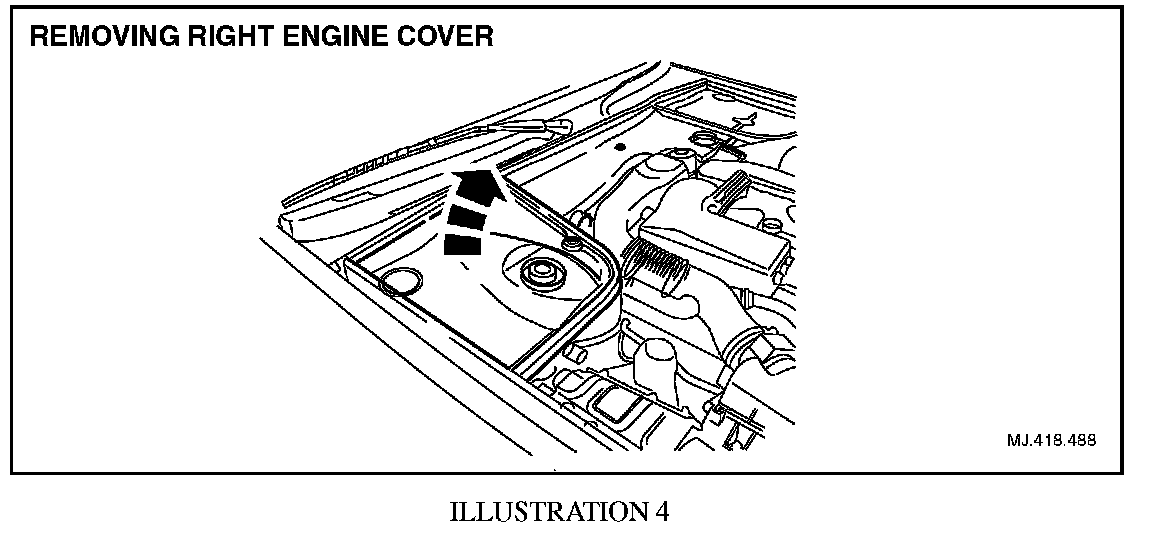 REMOVING RIGHT ENGINE COVER

MJ.418.488

ILLUSTRATION 4