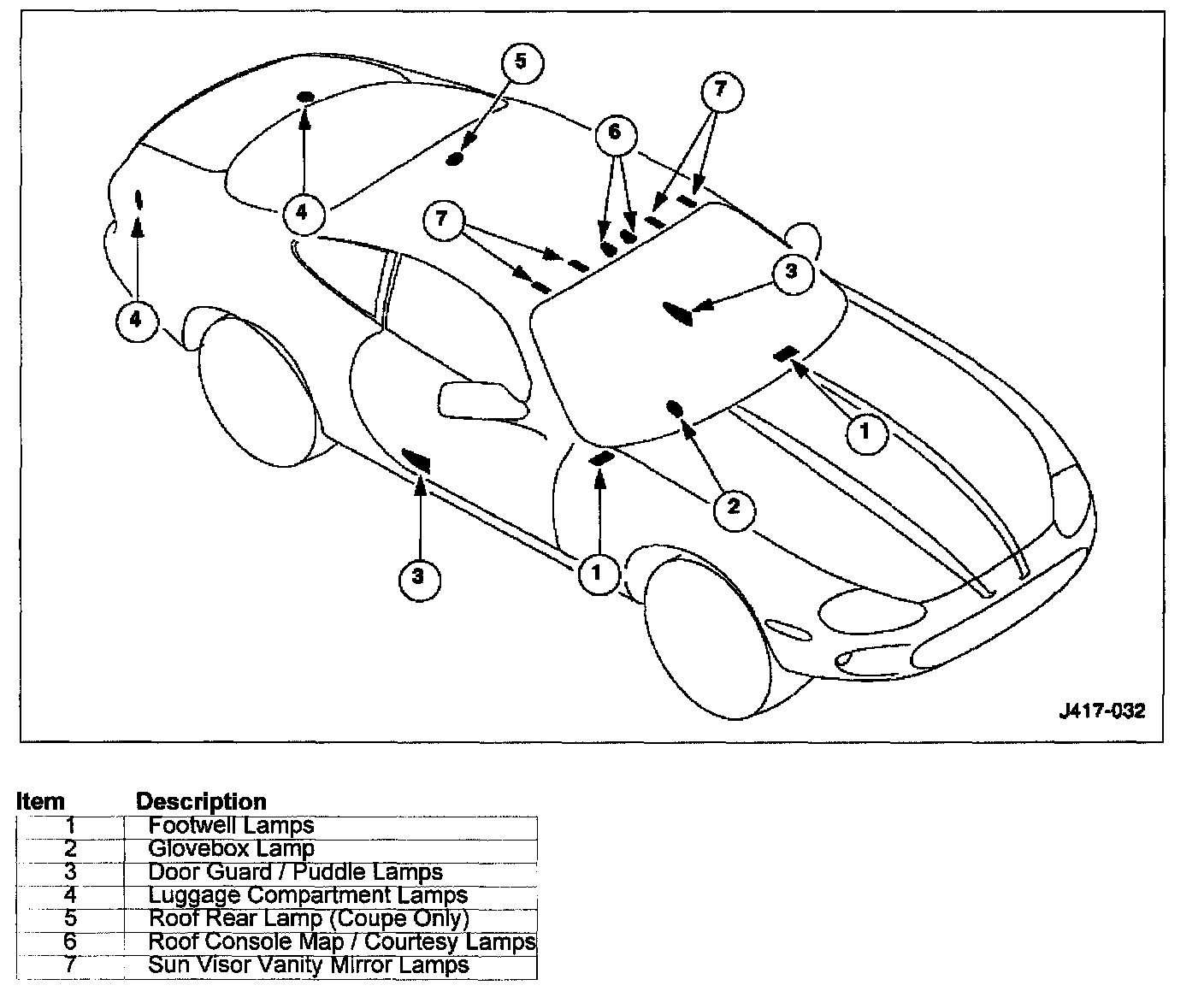 5
7
6
4
7
3
4
1
2
3
1

J417-032

| Item | Description |
|---|---|
| 1 | Footwell Lamps |
| 2 | Glovebox Lamp |
| 3 | Door Guard / Puddle Lamps |
| 4 | Luggage Compartment Lamps |
| 5 | Roof Rear Lamp (Coupe Only) |
| 6 | Roof Console Map / Courtesy Lamps |
| 7 | Sun Visor Vanity Mirror Lamps |