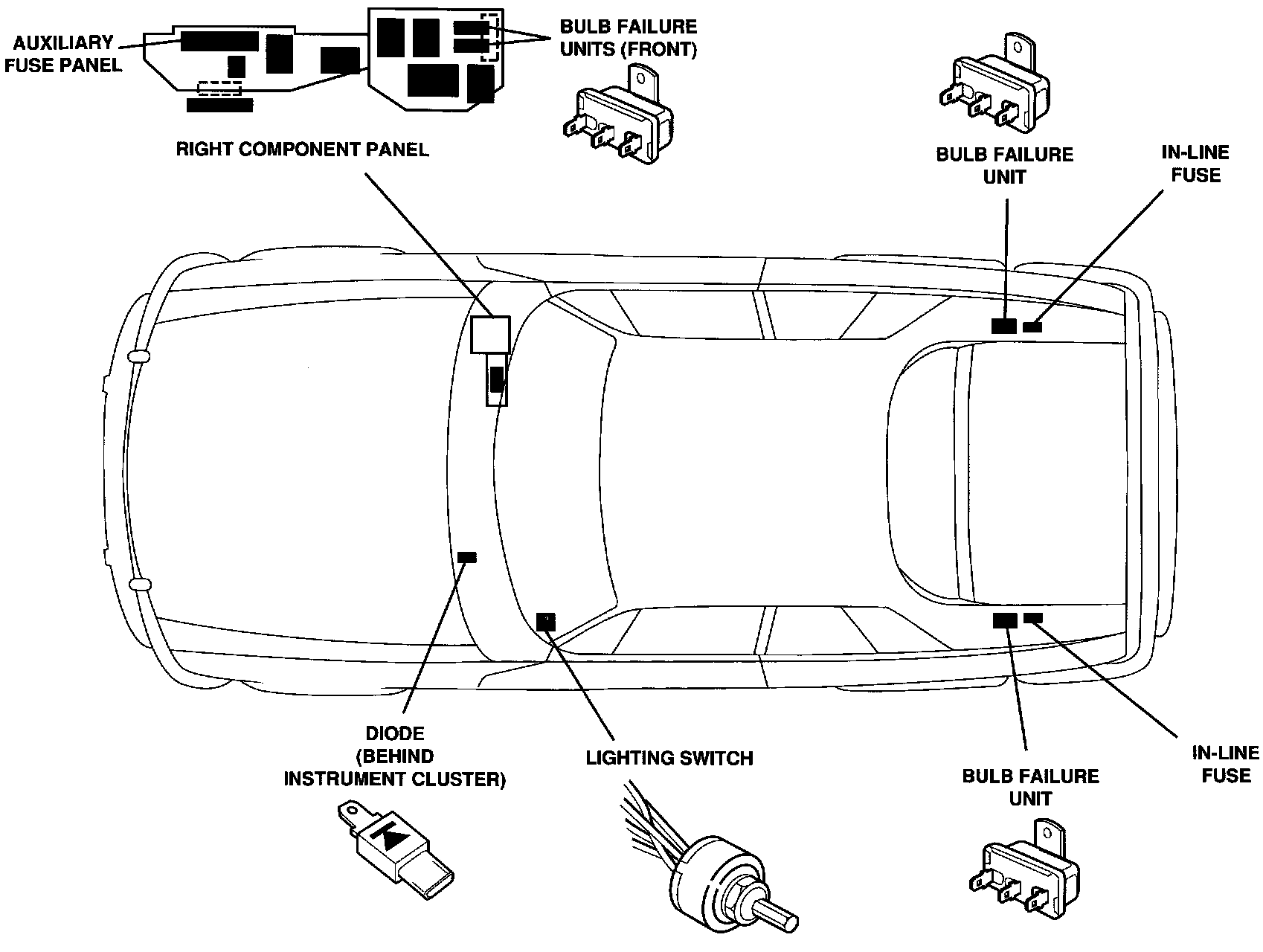 AUXILIARY FUSE PANEL

BULB FAILURE UNITS (FRONT)

RIGHT COMPONENT PANEL

BULB FAILURE UNIT

IN-LINE FUSE

DIODE (BEHIND INSTRUMENT CLUSTER)

LIGHTING SWITCH

BULB FAILURE UNIT

IN-LINE FUSE