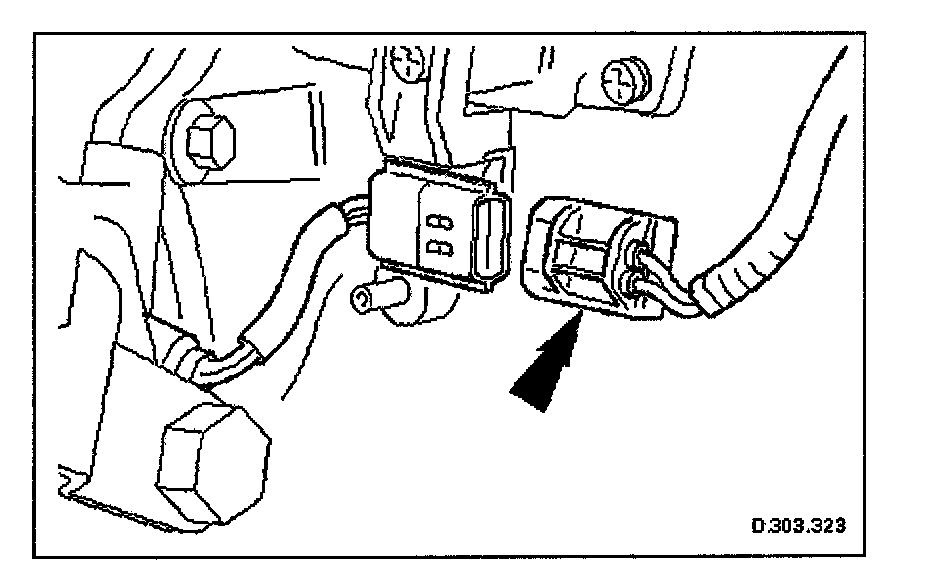 D.303.323