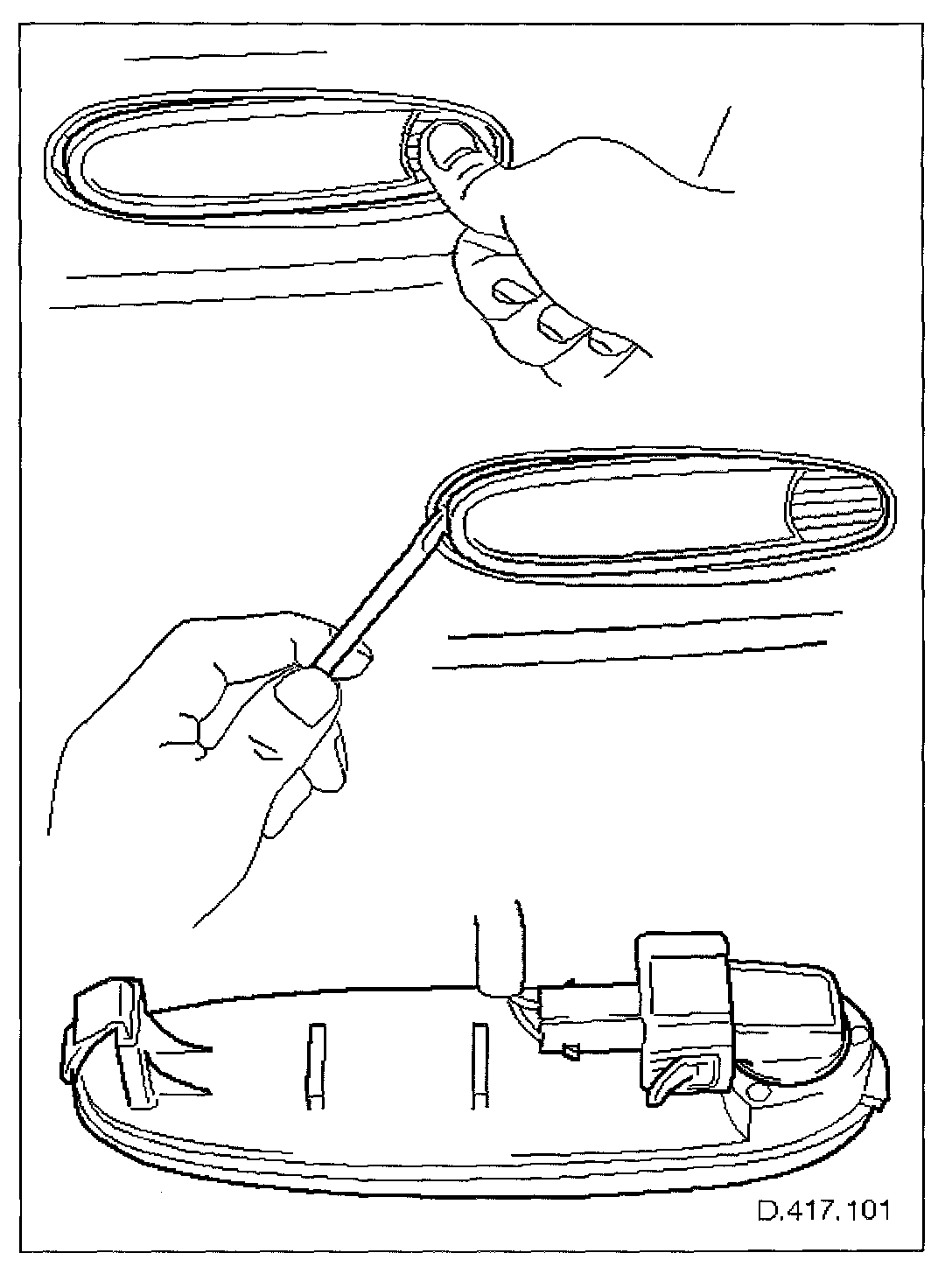 D.417.101