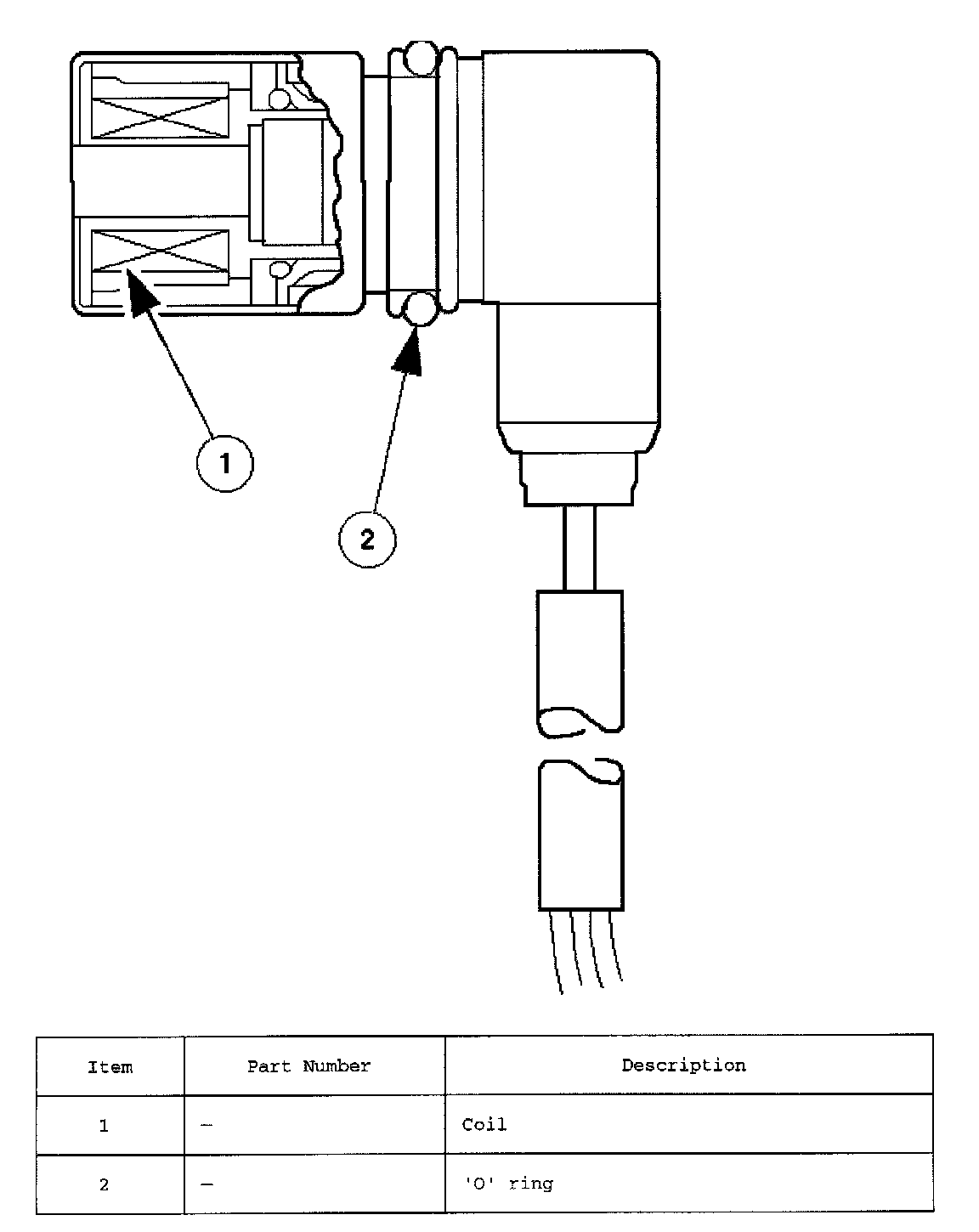 1

2

| Item | Part Number | Description |
|---|---|---|
| 1 | — | Coil |
| 2 | — | 'O' ring |