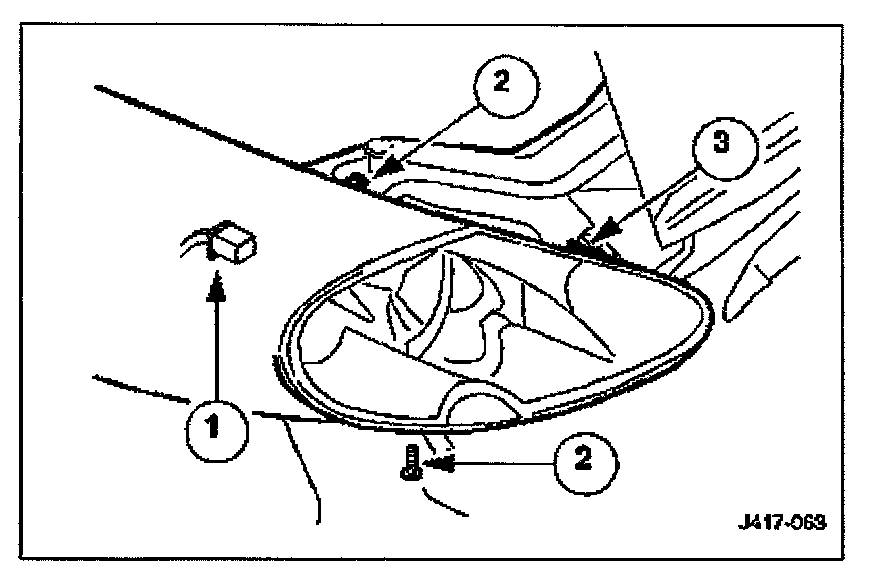 2
3
1
2
J417-063