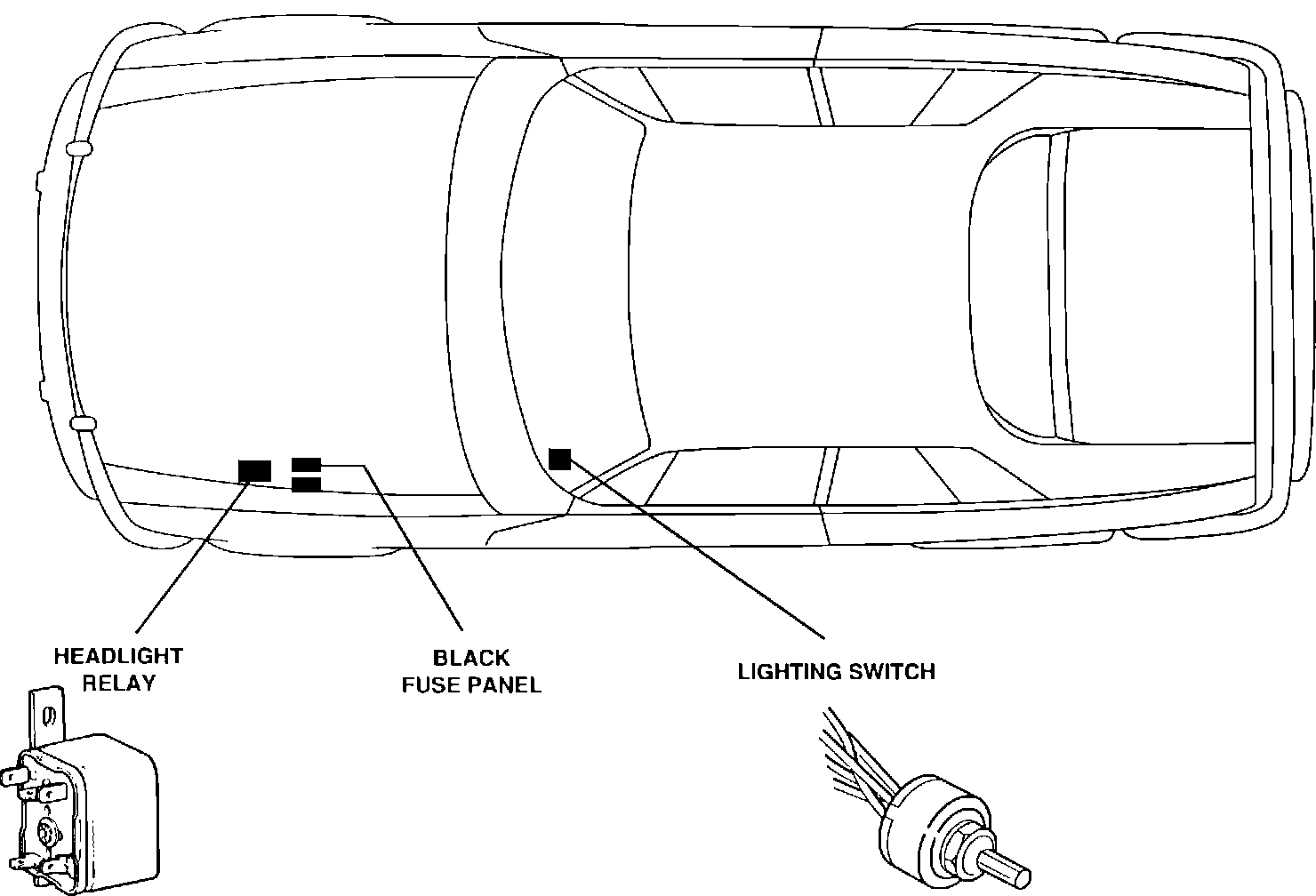 HEADLIGHT RELAY

BLACK FUSE PANEL

LIGHTING SWITCH