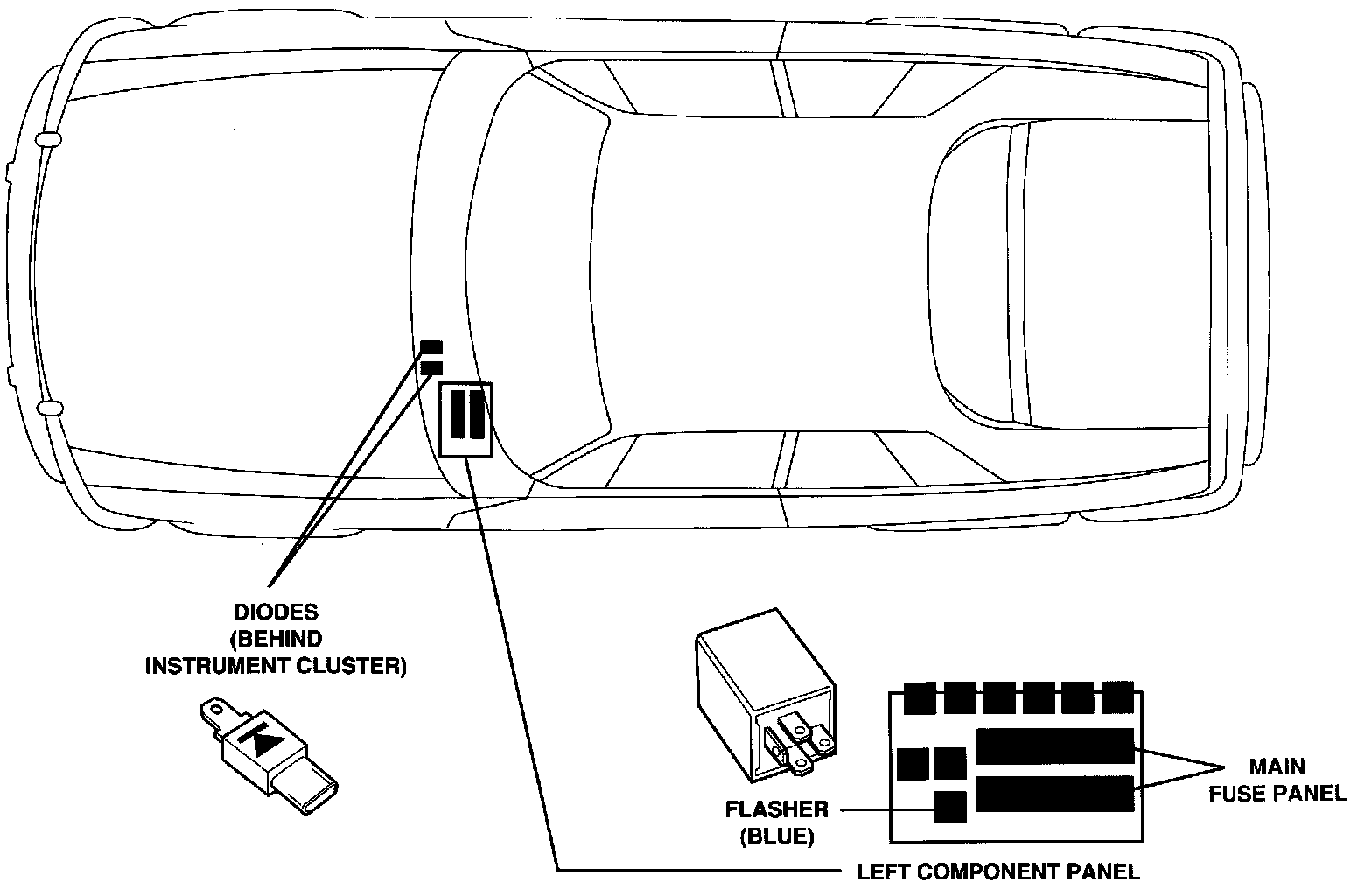 DIODES
(BEHIND
INSTRUMENT CLUSTER)

FLASHER
(BLUE)

MAIN
FUSE PANEL

LEFT COMPONENT PANEL