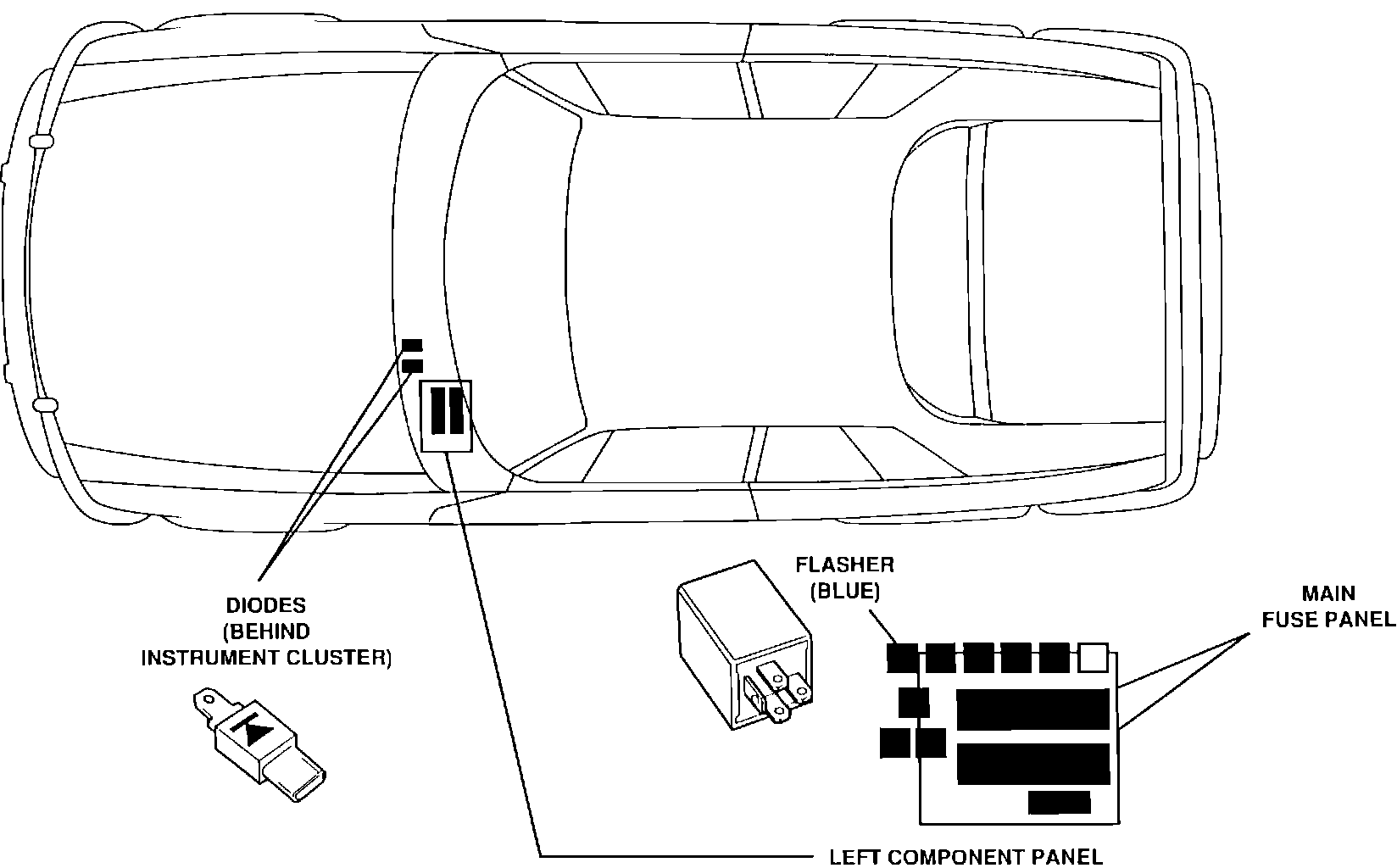 DIODES
(BEHIND
INSTRUMENT CLUSTER)

FLASHER
(BLUE)

MAIN
FUSE PANEL

LEFT COMPONENT PANEL