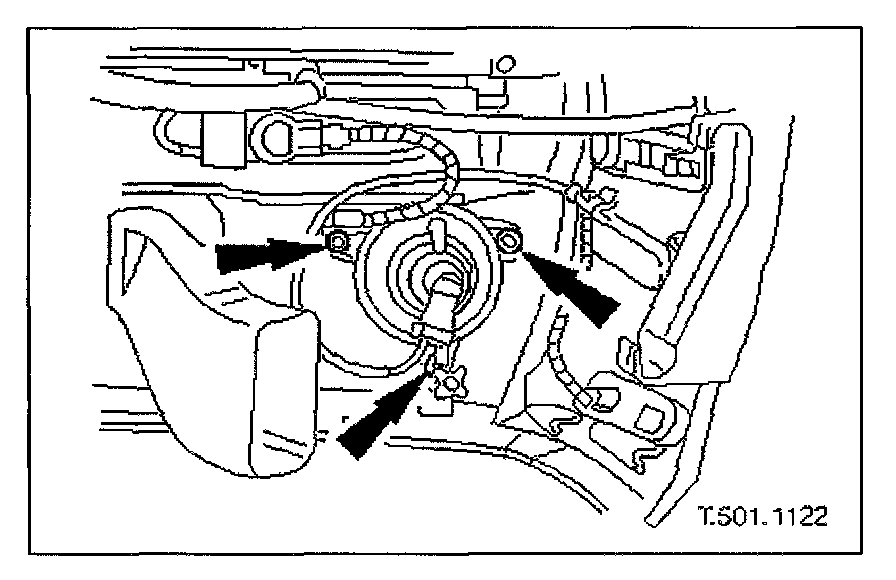 T.501.1122