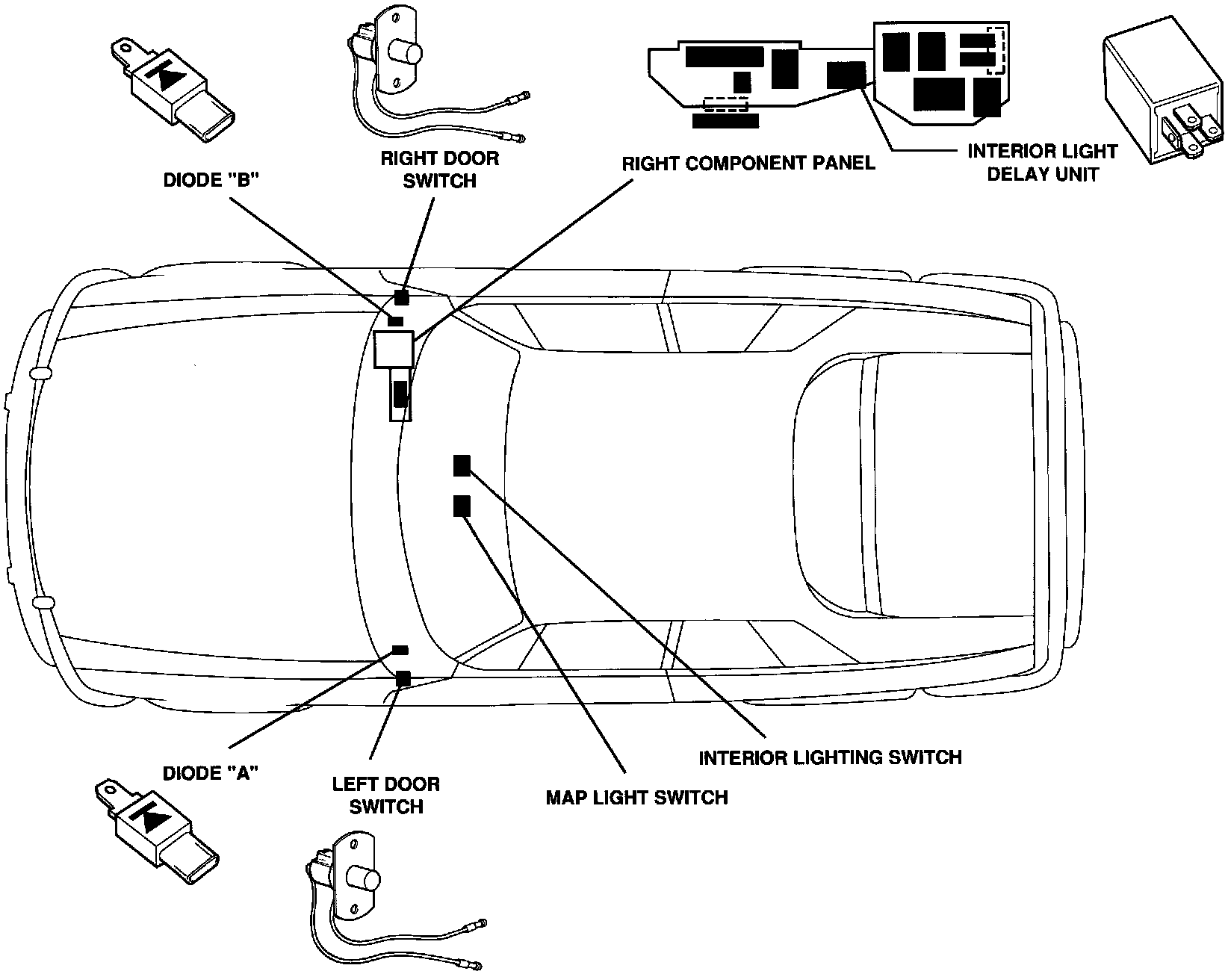 DIODE "B"

RIGHT DOOR SWITCH

RIGHT COMPONENT PANEL

INTERIOR LIGHT DELAY UNIT

DIODE "A"

LEFT DOOR SWITCH

MAP LIGHT SWITCH

INTERIOR LIGHTING SWITCH