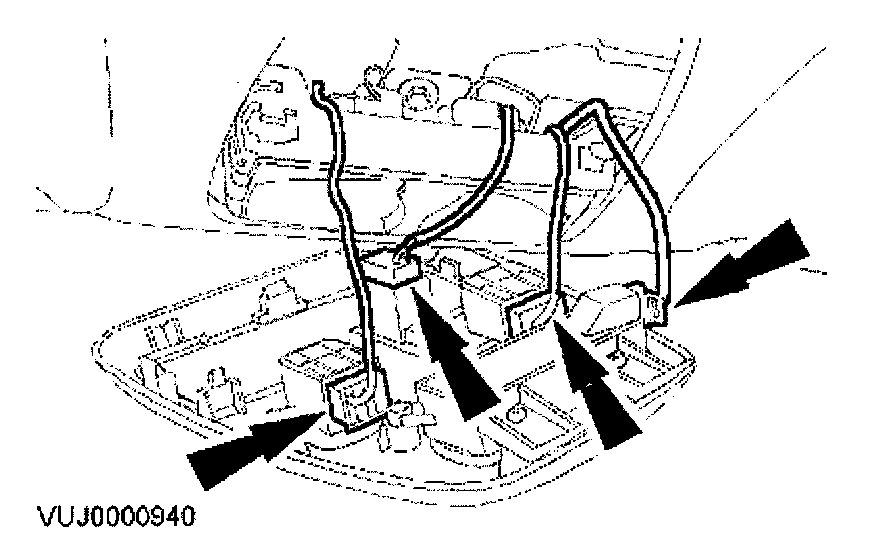 VUJ0000940