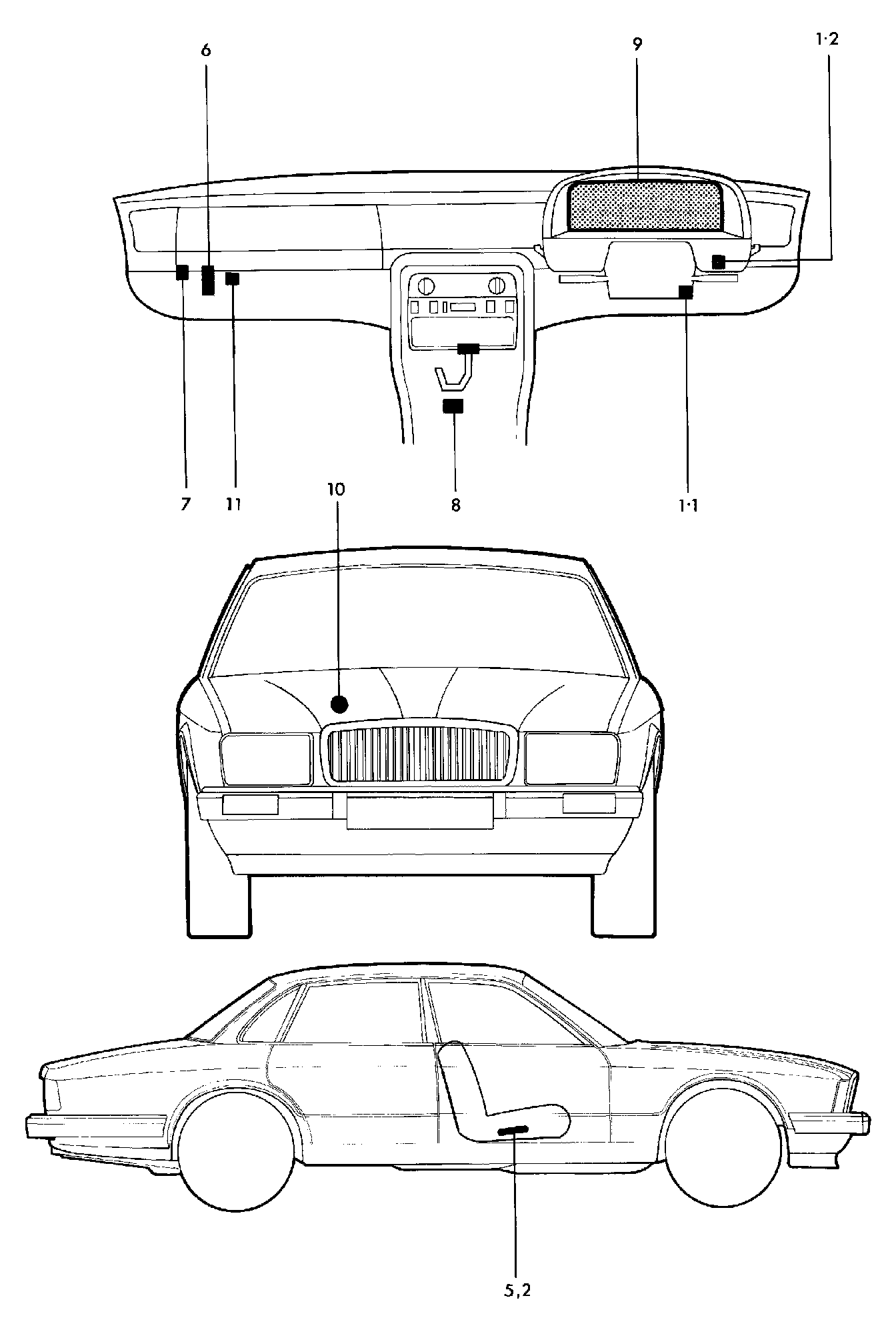 6

9

1·2

7

11

8

1·1

10

5,2