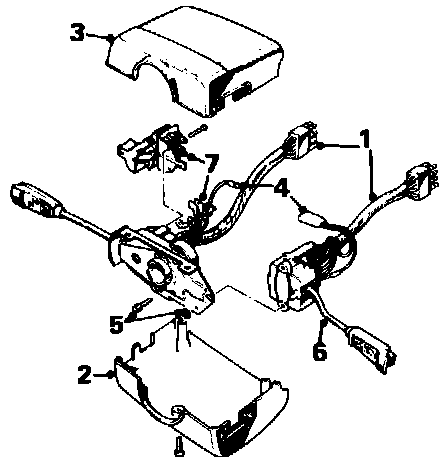 3
1
7
4
5
6
2