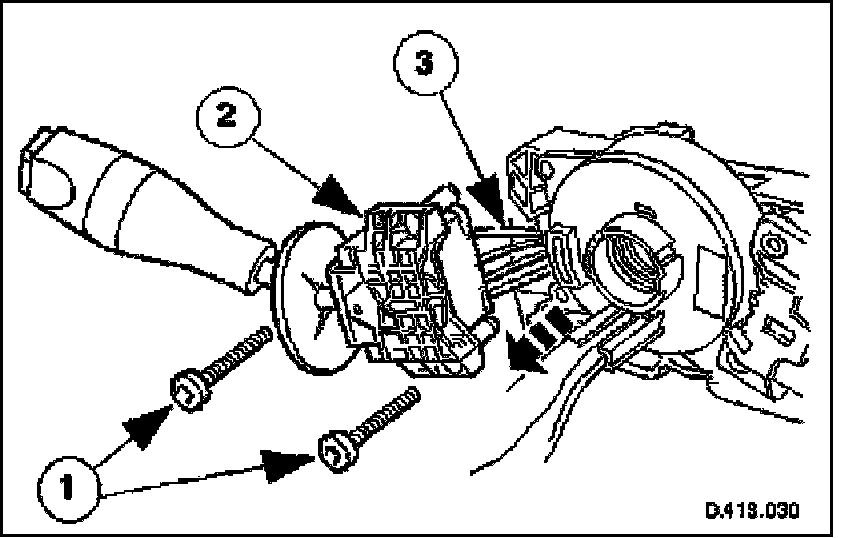 3
2
1
D.413.030