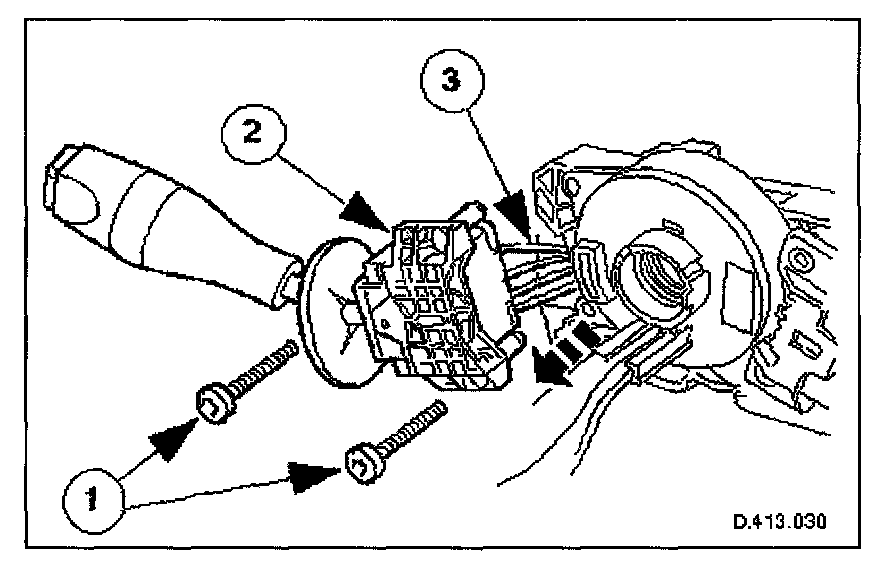 3
2
1
D.413.030