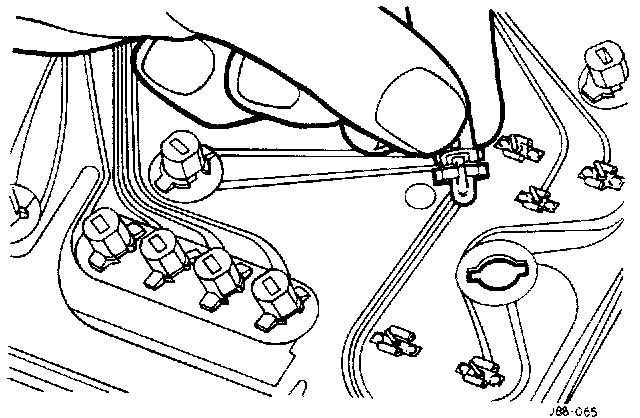 J88-065