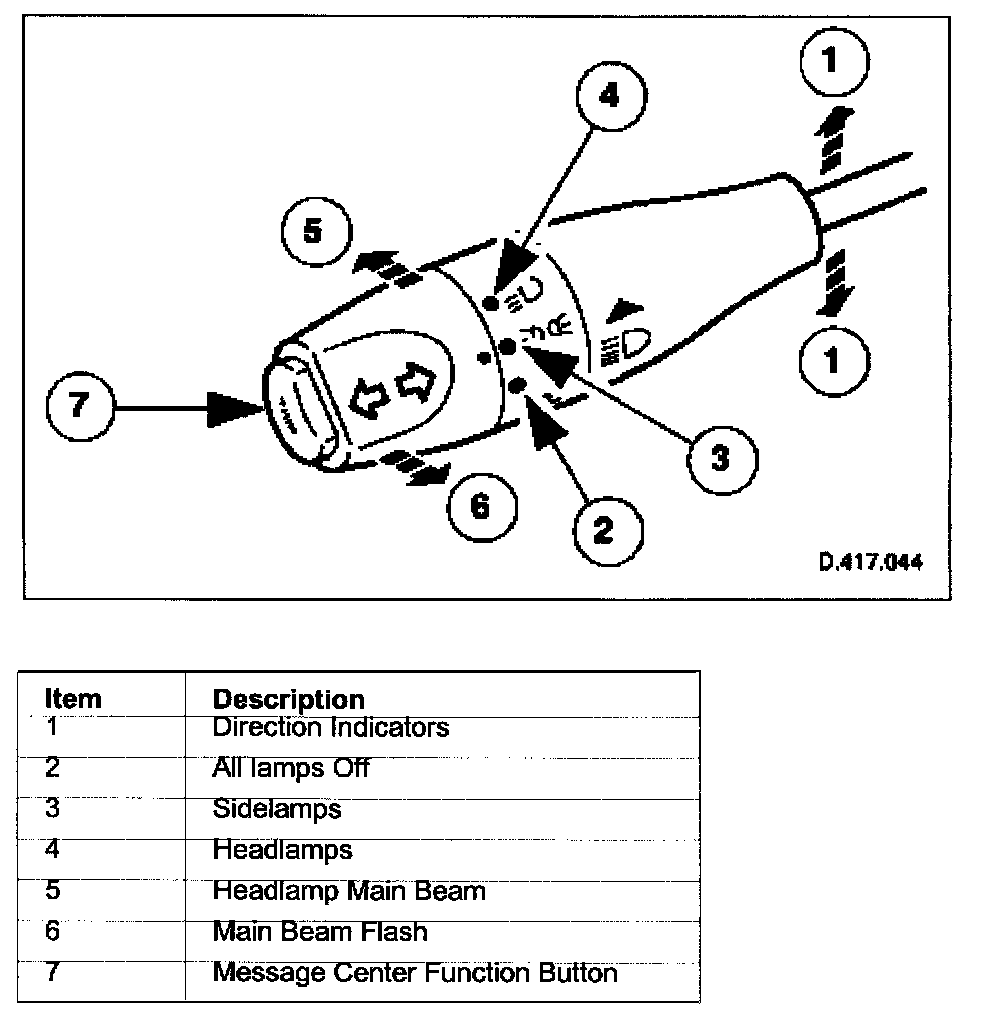 1
4
5
1
7
3
6
2
D.417.044

| Item | Description |
|---|---|
| 1 | Direction Indicators |
| 2 | All lamps Off |
| 3 | Sidelamps |
| 4 | Headlamps |
| 5 | Headlamp Main Beam |
| 6 | Main Beam Flash |
| 7 | Message Center Function Button |