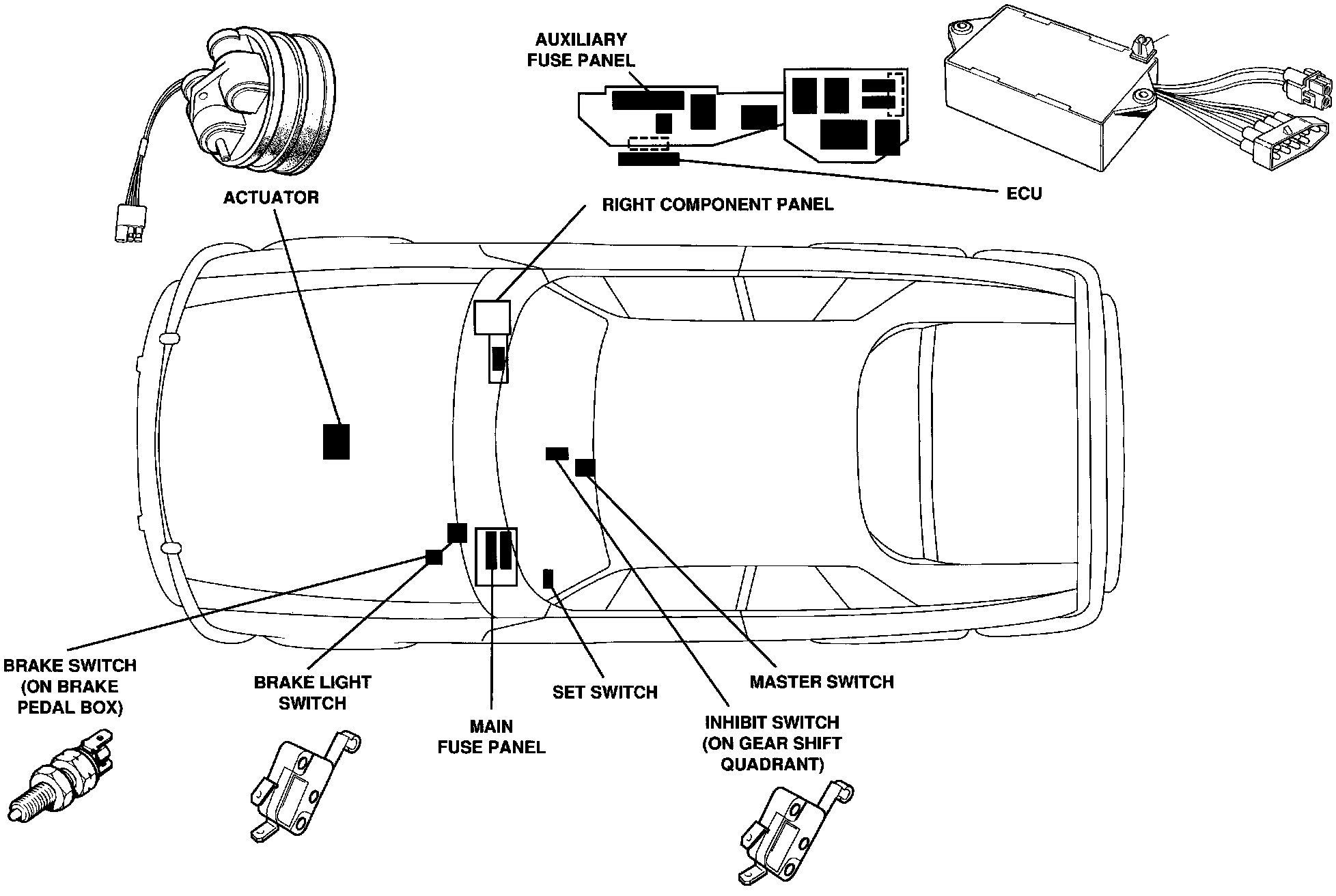 AUXILIARY FUSE PANEL

ACTUATOR

RIGHT COMPONENT PANEL

ECU

BRAKE SWITCH (ON BRAKE PEDAL BOX)

BRAKE LIGHT SWITCH

MAIN FUSE PANEL

SET SWITCH

MASTER SWITCH

INHIBIT SWITCH (ON GEAR SHIFT QUADRANT)