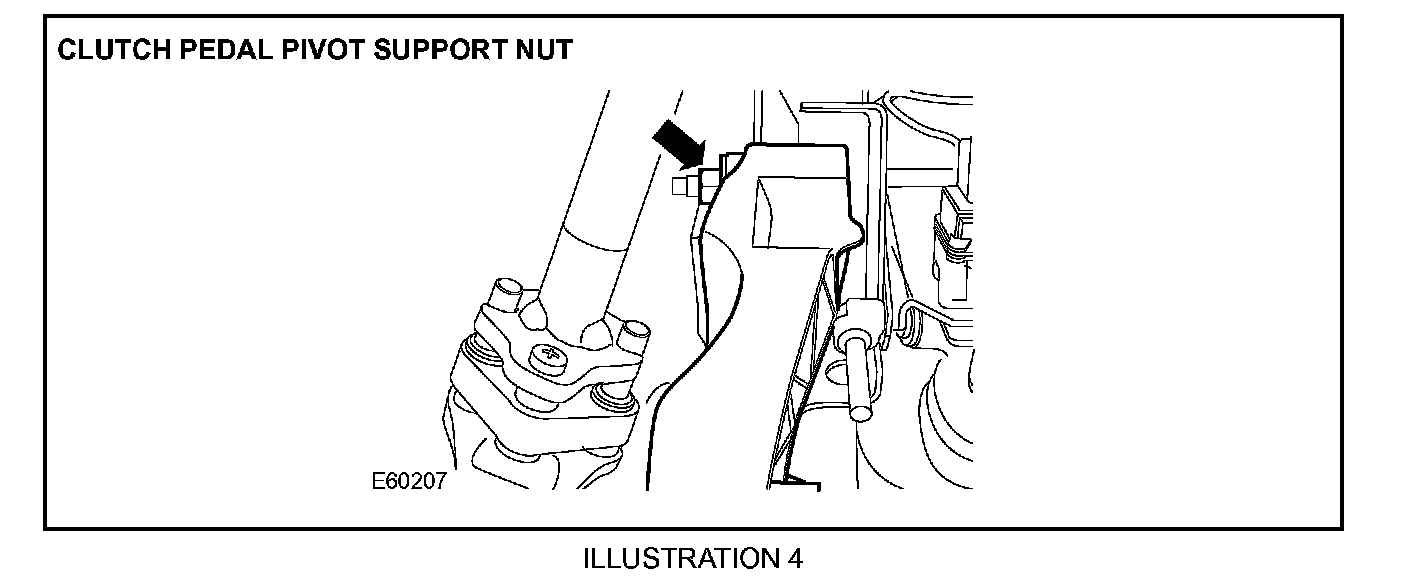 CLUTCH PEDAL PIVOT SUPPORT NUT

E60207

ILLUSTRATION 4