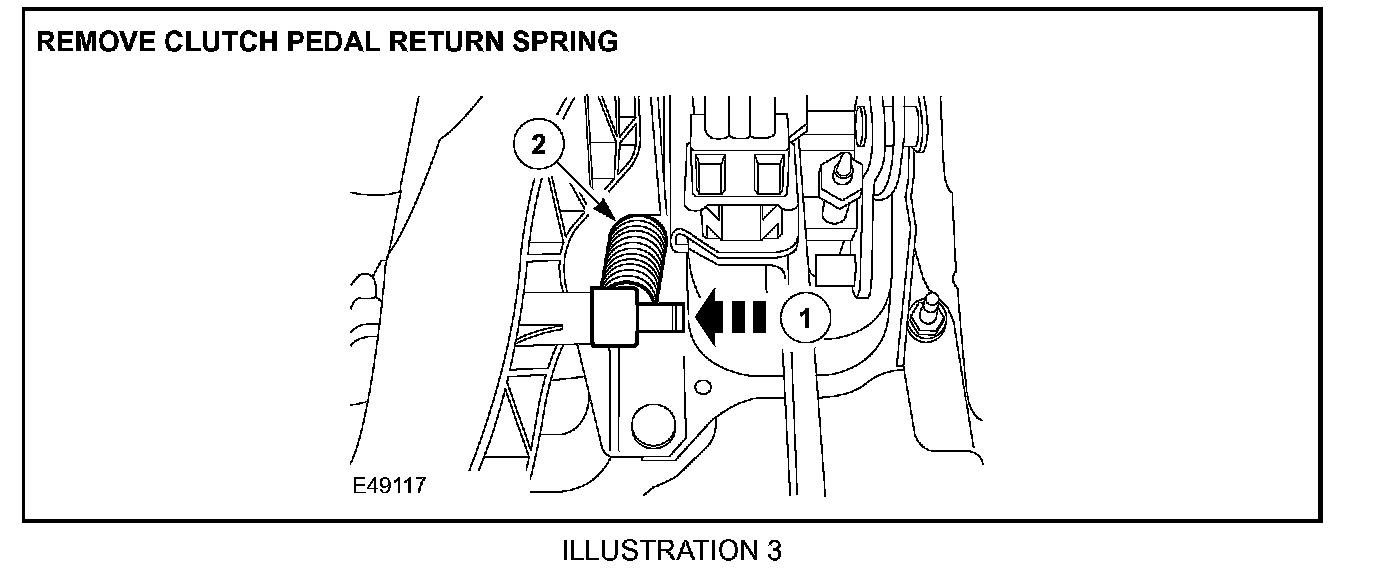 REMOVE CLUTCH PEDAL RETURN SPRING

2

1

E49117

ILLUSTRATION 3