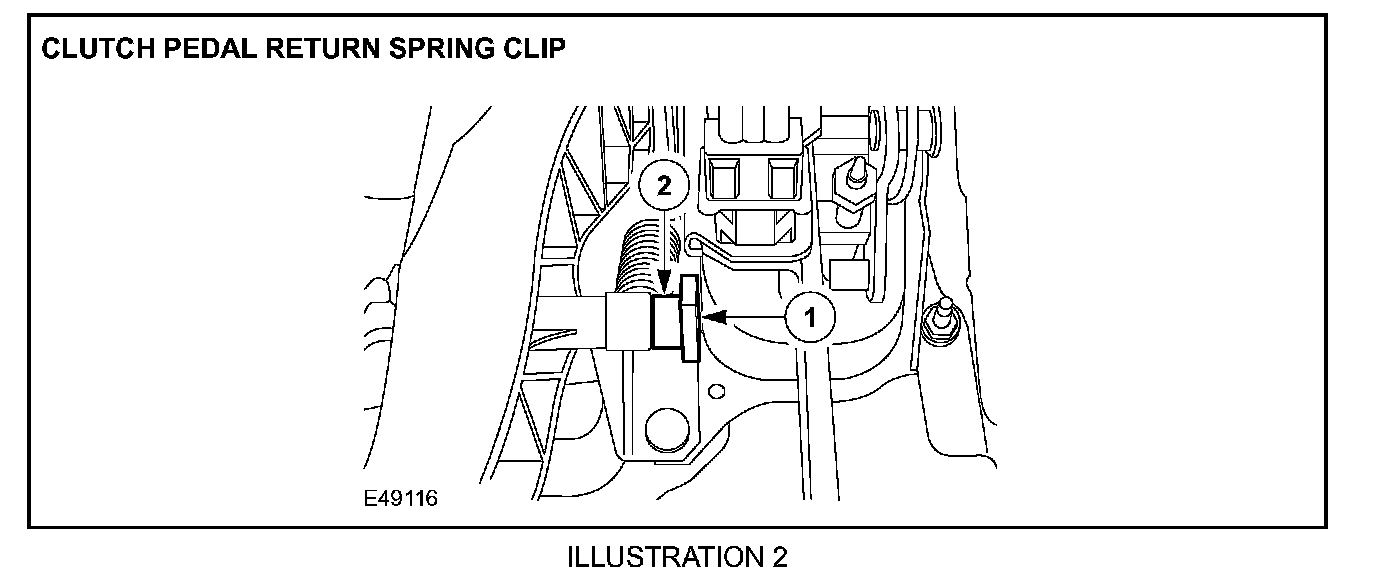 CLUTCH PEDAL RETURN SPRING CLIP

2

1

E49116

ILLUSTRATION 2