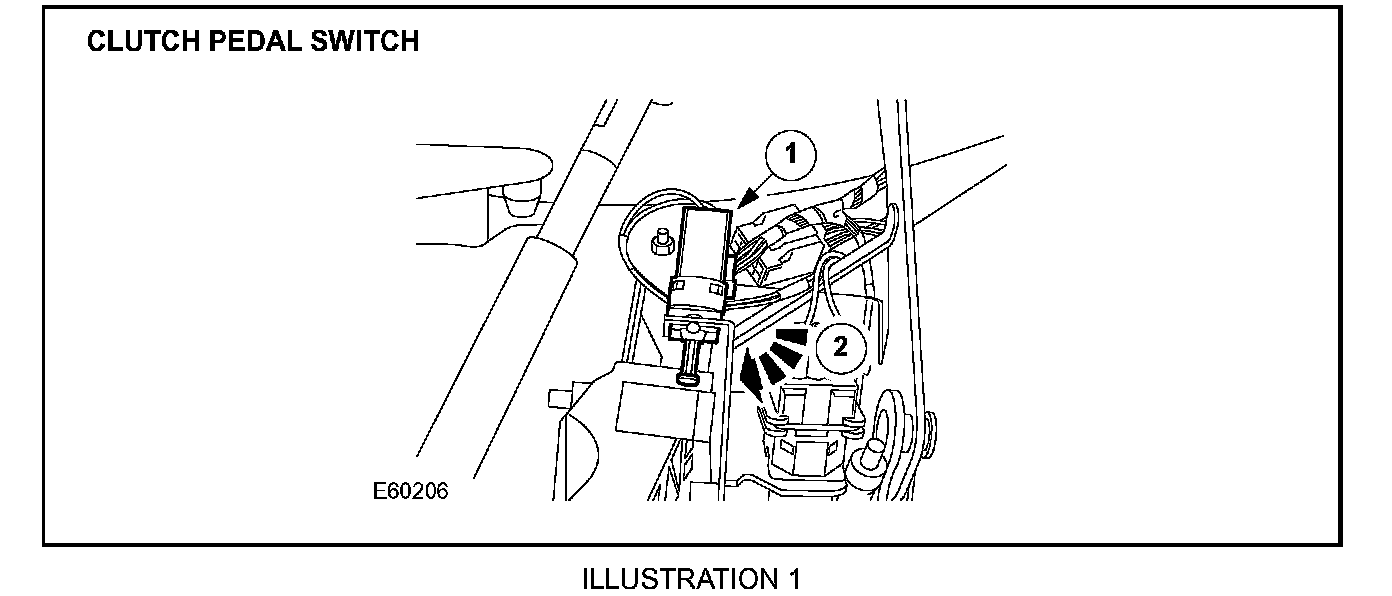 CLUTCH PEDAL SWITCH

1

2

E60206

ILLUSTRATION 1