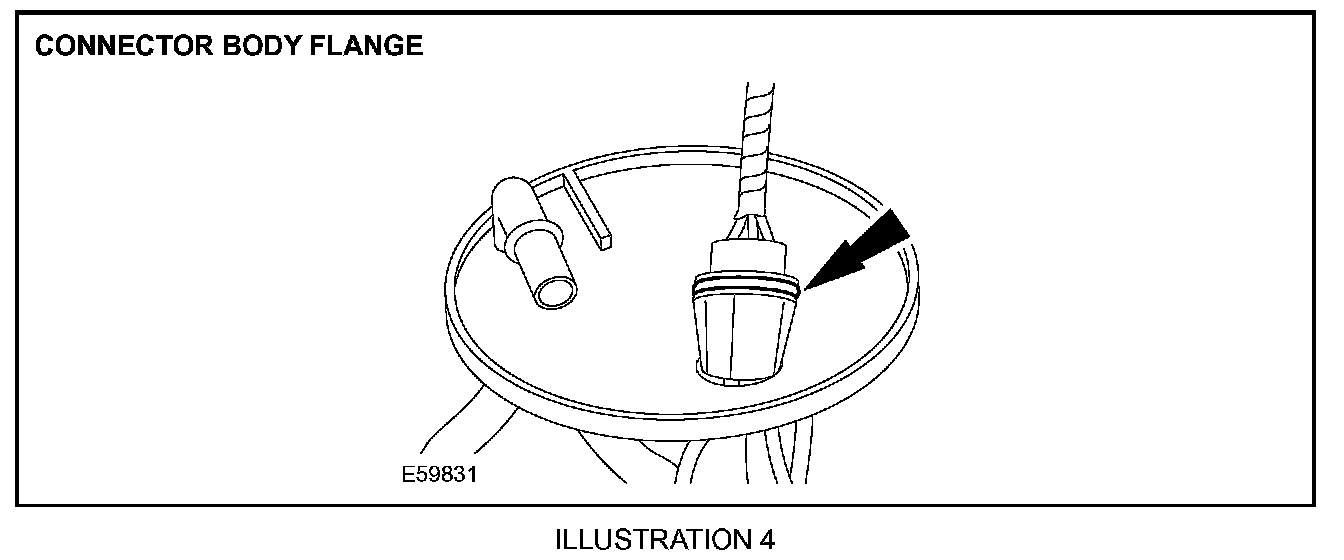 CONNECTOR BODY FLANGE

E59831

ILLUSTRATION 4