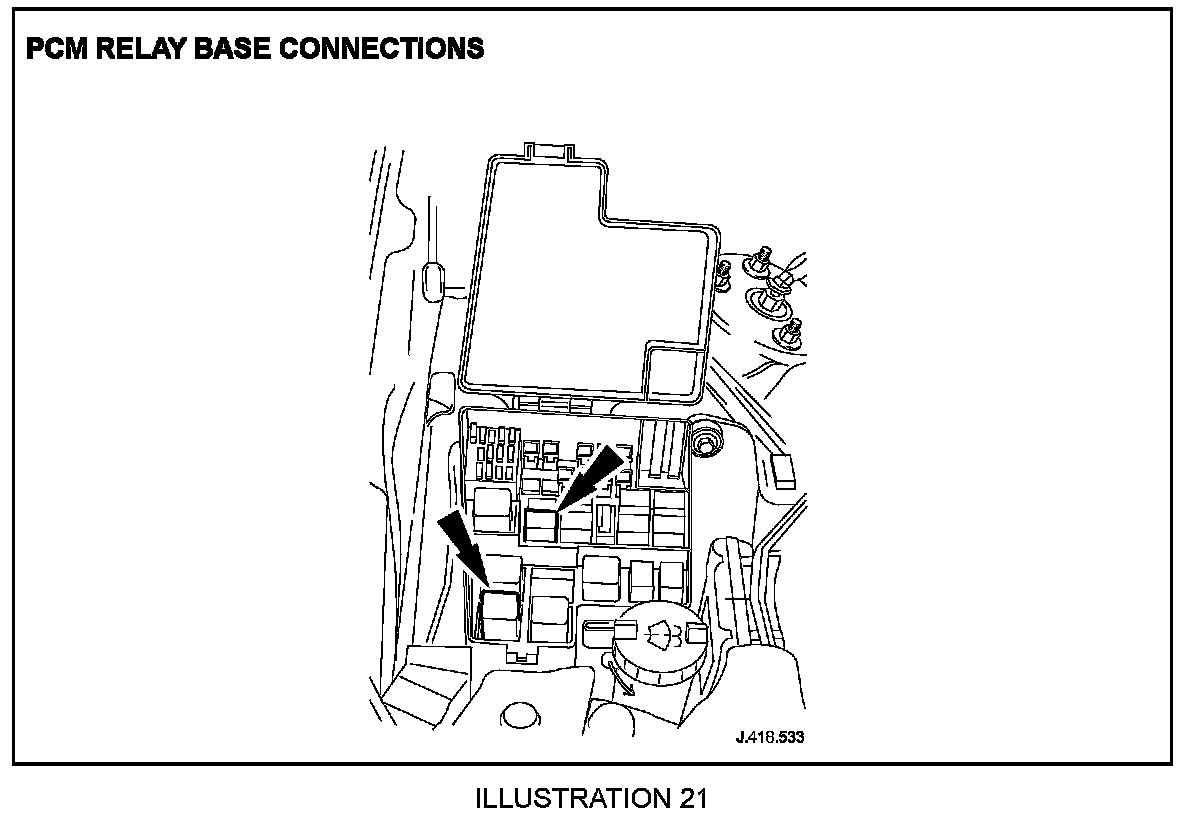 PCM RELAY BASE CONNECTIONS

J.418.533

ILLUSTRATION 21