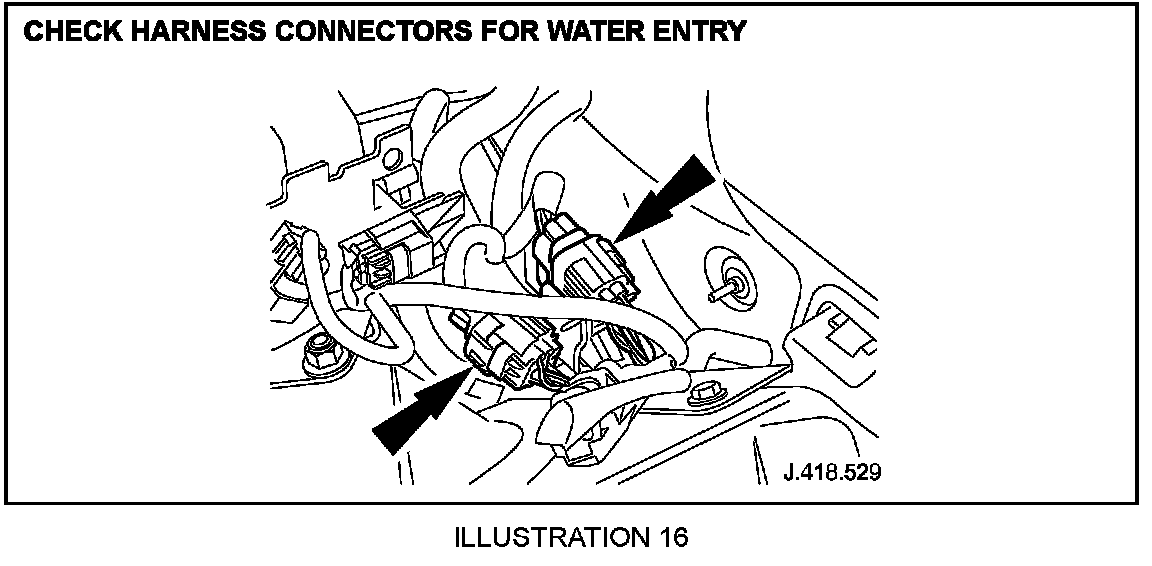 CHECK HARNESS CONNECTORS FOR WATER ENTRY

J.418.529

ILLUSTRATION 16