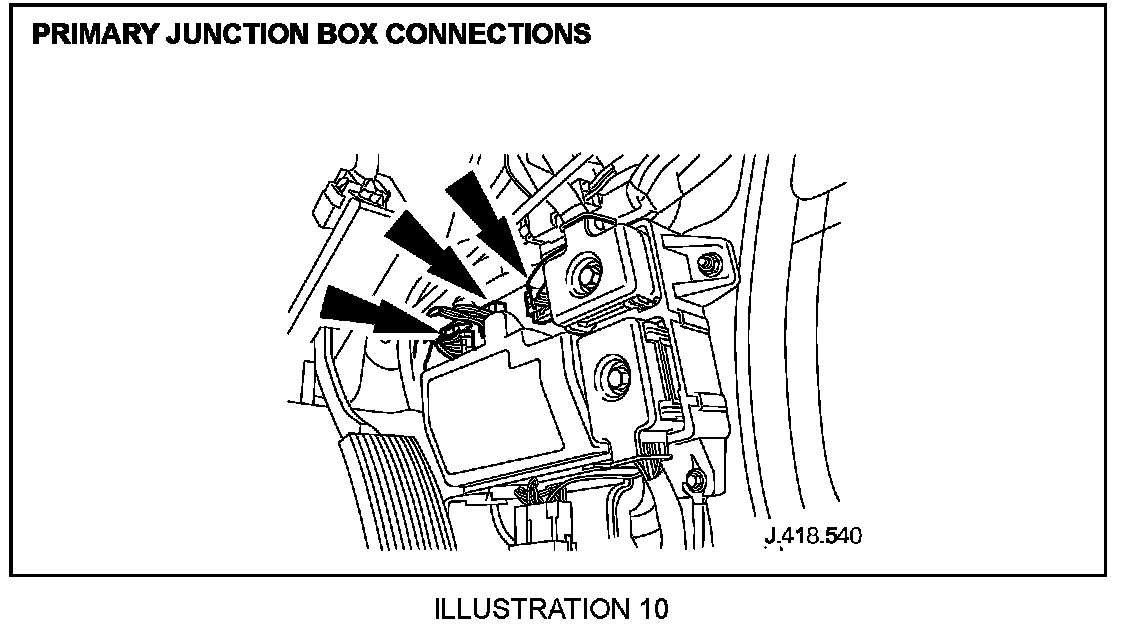 PRIMARY JUNCTION BOX CONNECTIONS

J.418.540

ILLUSTRATION 10