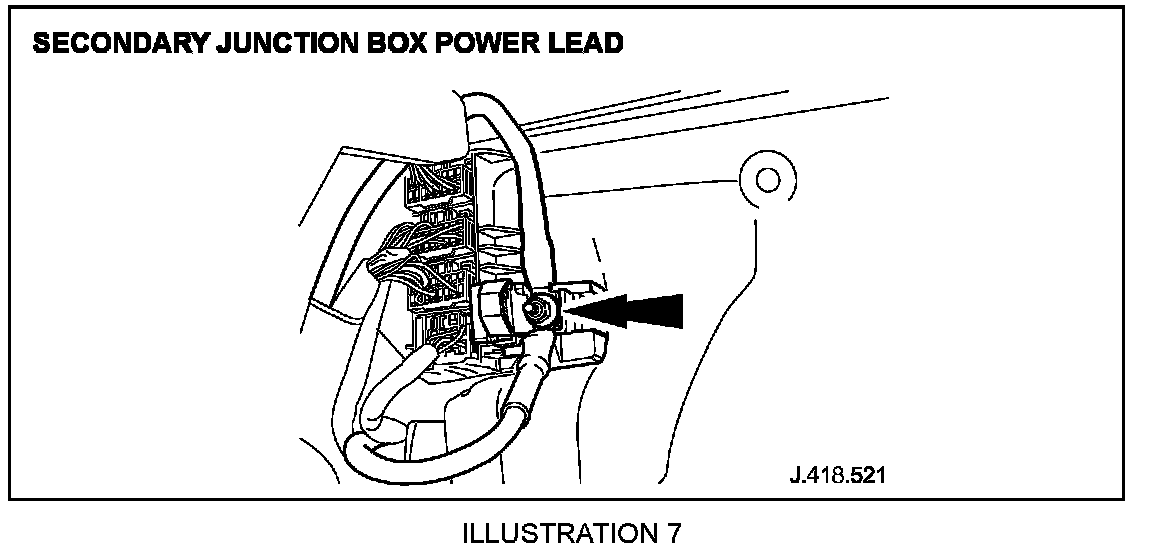 SECONDARY JUNCTION BOX POWER LEAD

J.418.521

ILLUSTRATION 7