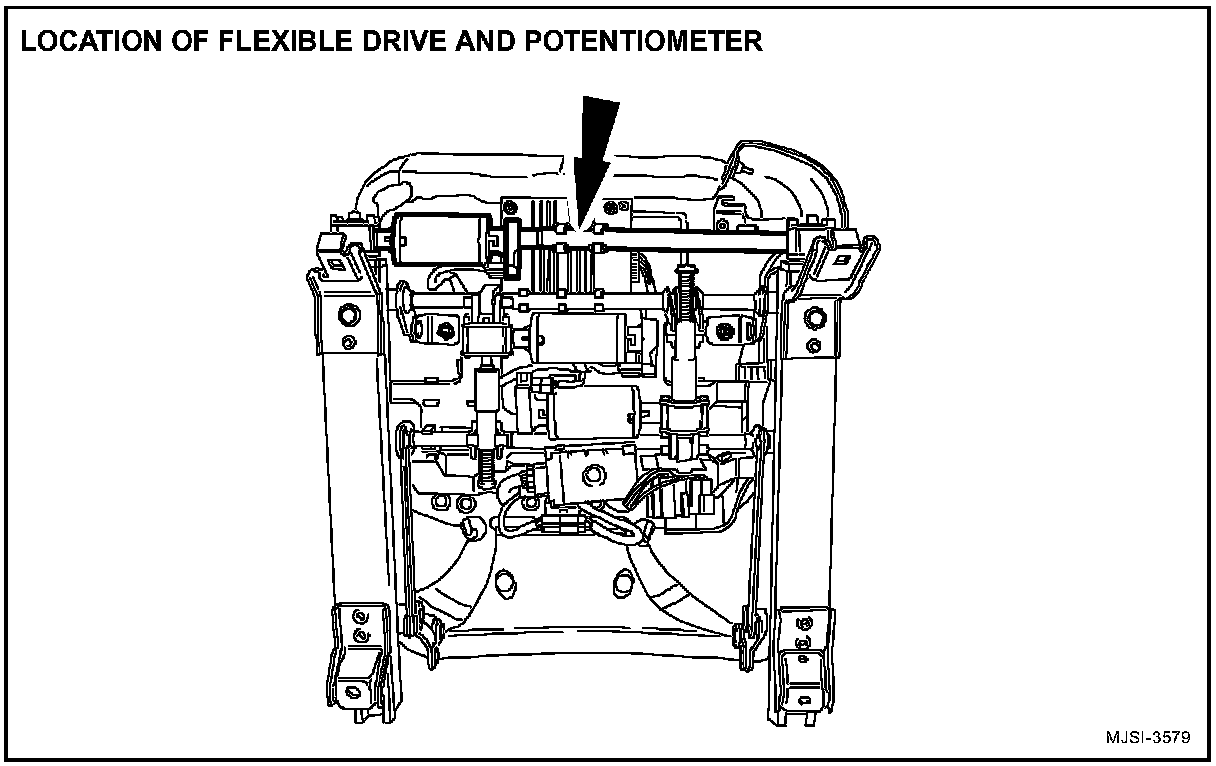 LOCATION OF FLEXIBLE DRIVE AND POTENTIOMETER

MJSI-3579