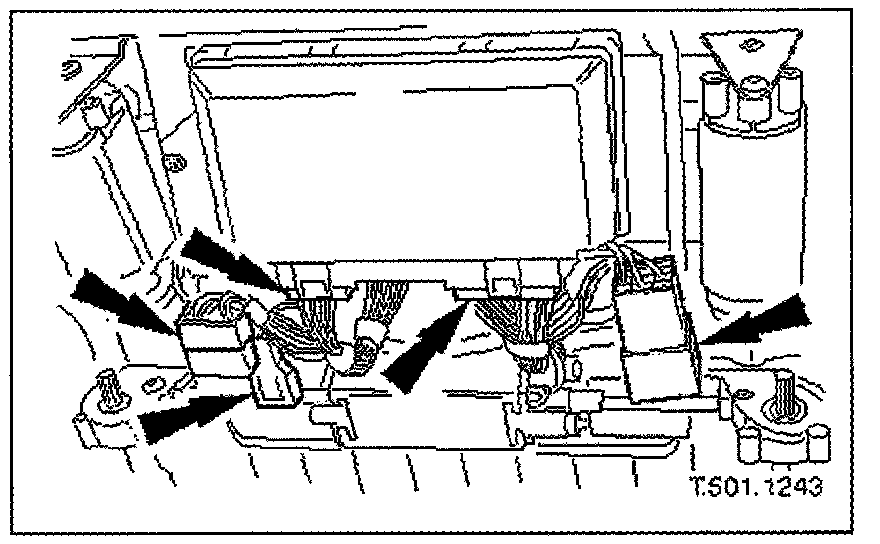 T.501.1243