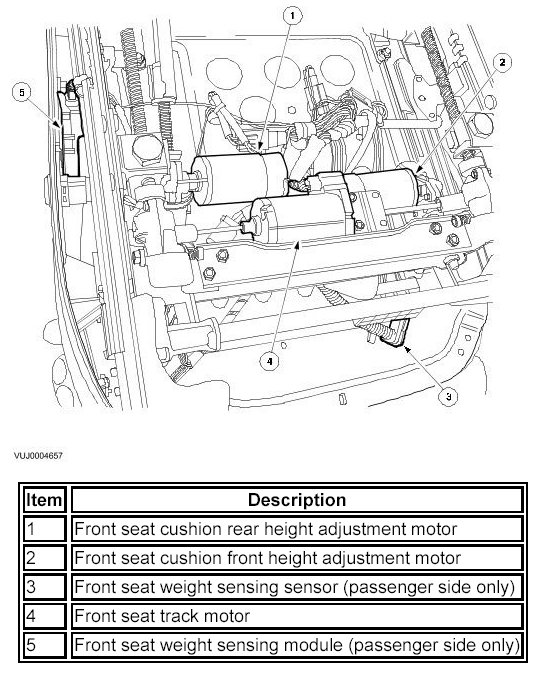 1
2
5
4
3

VUJ0004657

| Item | Description |
|---|---|
| 1 | Front seat cushion rear height adjustment motor |
| 2 | Front seat cushion front height adjustment motor |
| 3 | Front seat weight sensing sensor (passenger side only) |
| 4 | Front seat track motor |
| 5 | Front seat weight sensing module (passenger side only) |