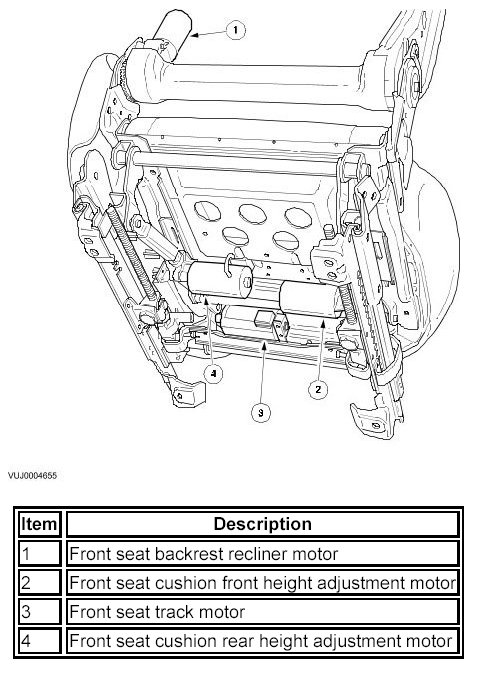 1

4

2

3

VUJ0004655

| Item | Description |
|---|---|
| 1 | Front seat backrest recliner motor |
| 2 | Front seat cushion front height adjustment motor |
| 3 | Front seat track motor |
| 4 | Front seat cushion rear height adjustment motor |