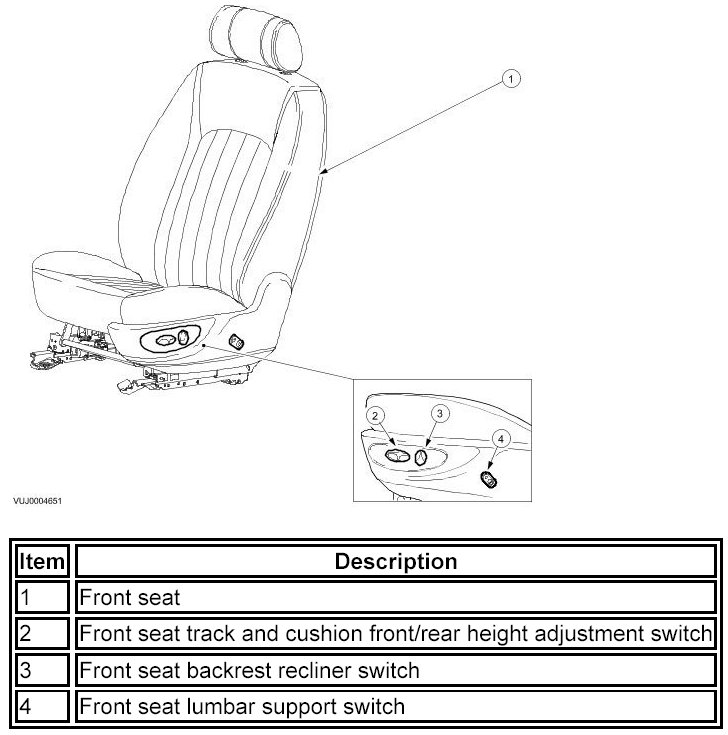 1

2

3

4

VUJ0004651

| Item | Description |
|---|---|
| 1 | Front seat |
| 2 | Front seat track and cushion front/rear height adjustment switch |
| 3 | Front seat backrest recliner switch |
| 4 | Front seat lumbar support switch |