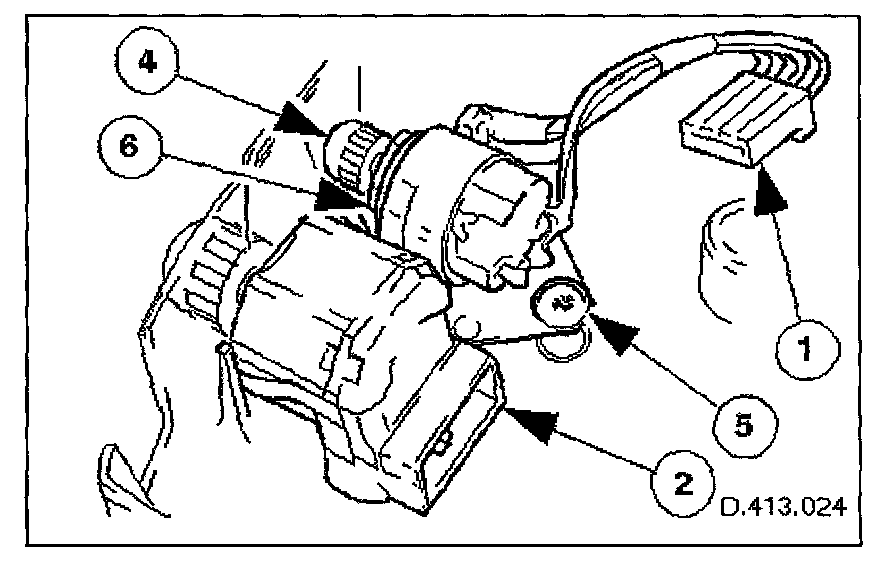 4
6
1
5
2
D.413.024