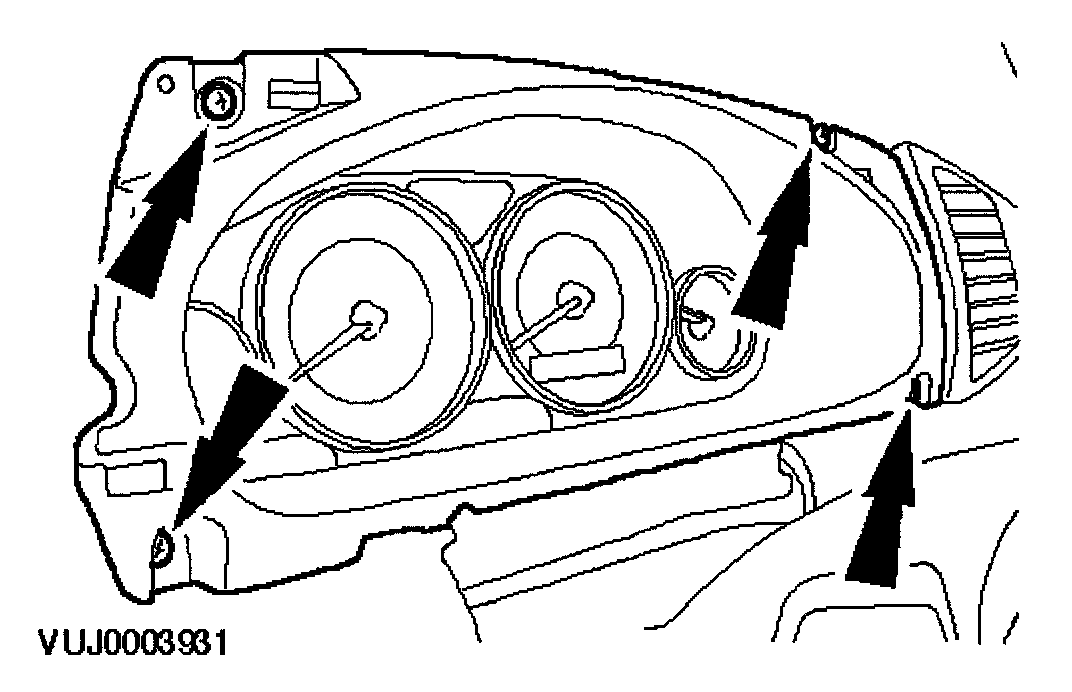 VUJ0003931