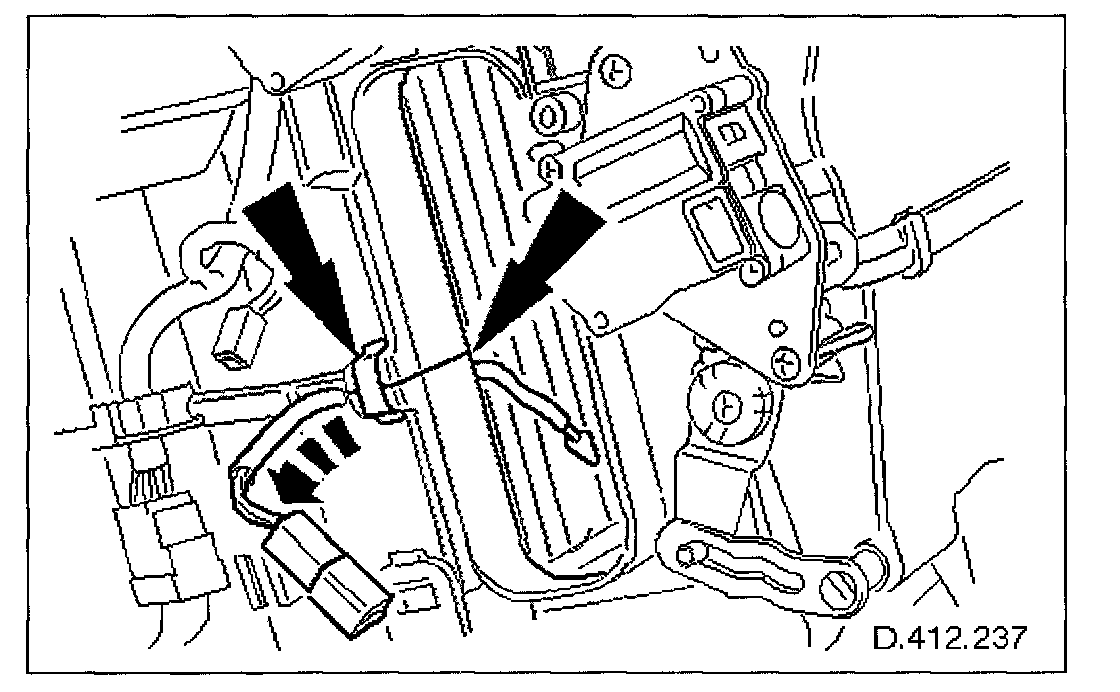 D.412.237