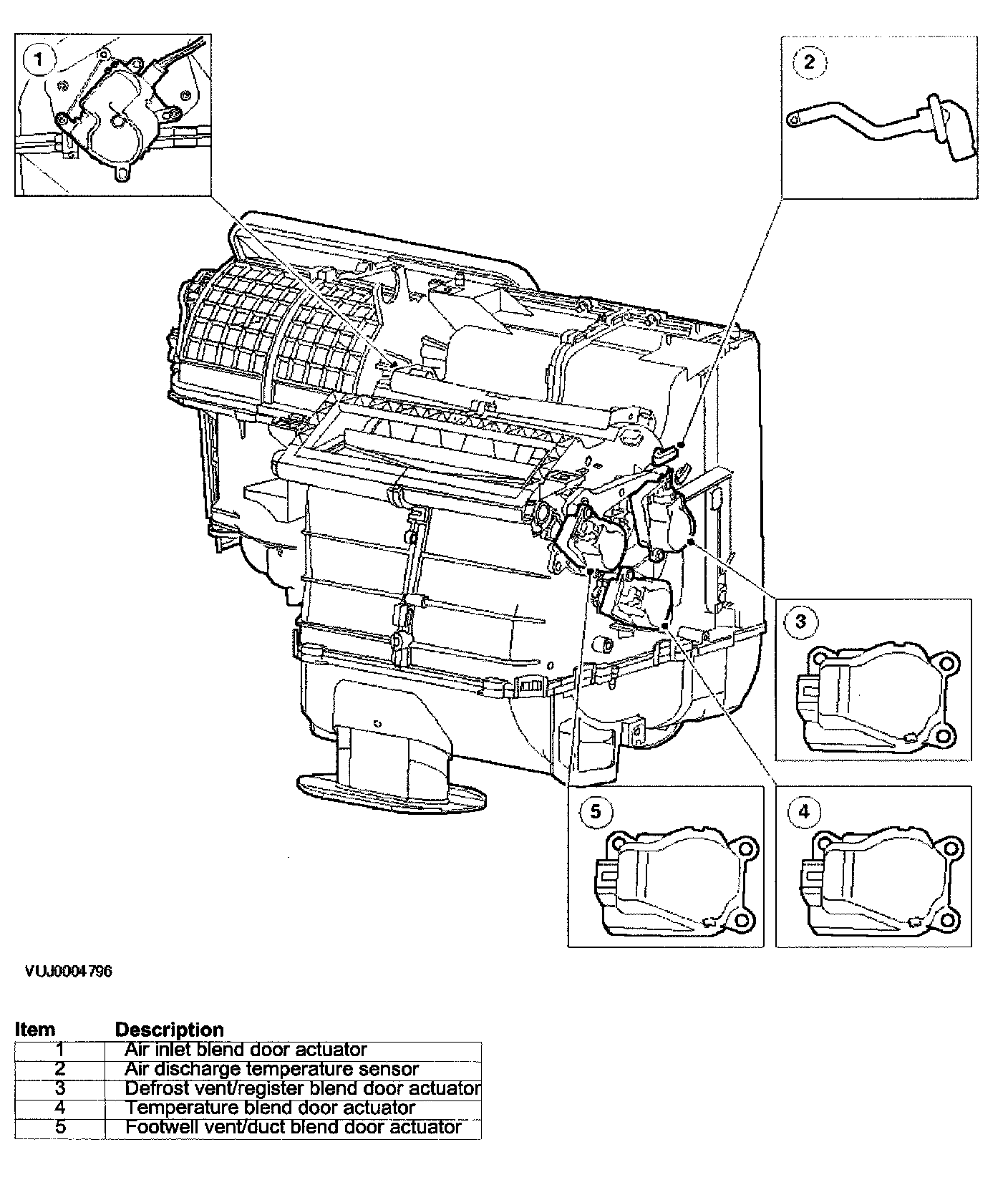 1

2

3

5

4

VUJ0004796

| Item | Description |
|---|---|
| 1 | Air inlet blend door actuator |
| 2 | Air discharge temperature sensor |
| 3 | Defrost vent/register blend door actuator |
| 4 | Temperature blend door actuator |
| 5 | Footwell vent/duct blend door actuator |