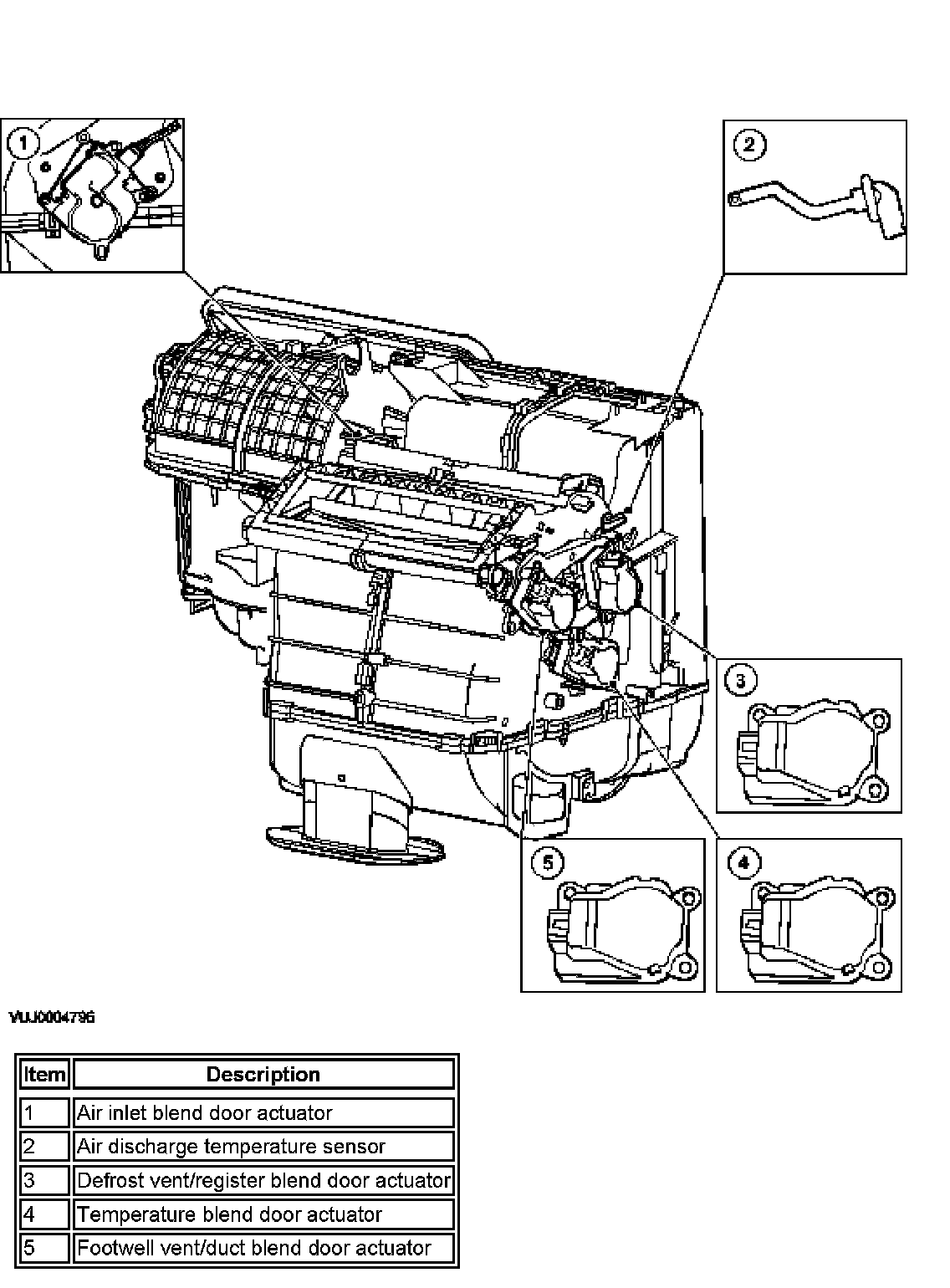 1

2

3

5

4

VUJ0004796

| Item | Description |
|---|---|
| 1 | Air inlet blend door actuator |
| 2 | Air discharge temperature sensor |
| 3 | Defrost vent/register blend door actuator |
| 4 | Temperature blend door actuator |
| 5 | Footwell vent/duct blend door actuator |